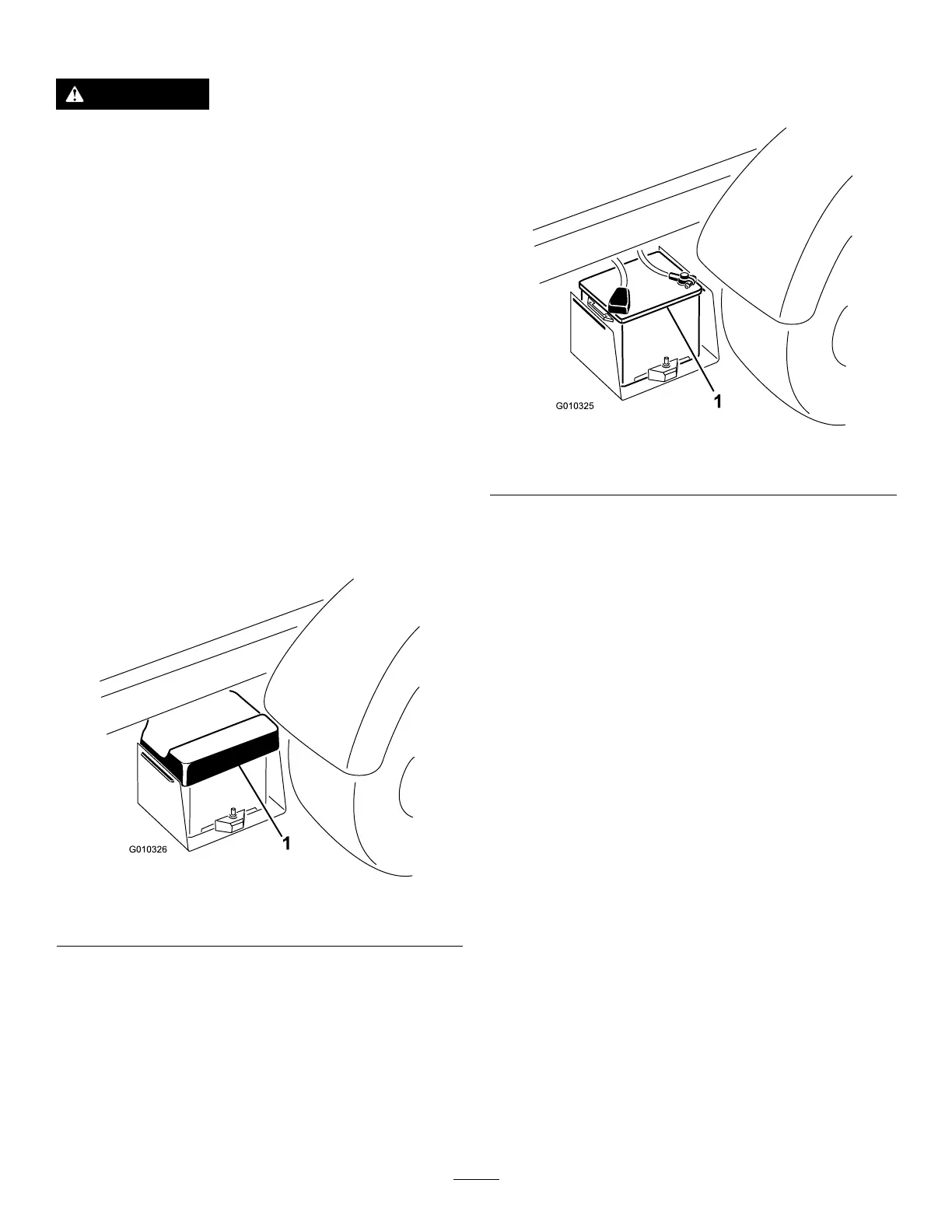 G010326

1

G010325

1