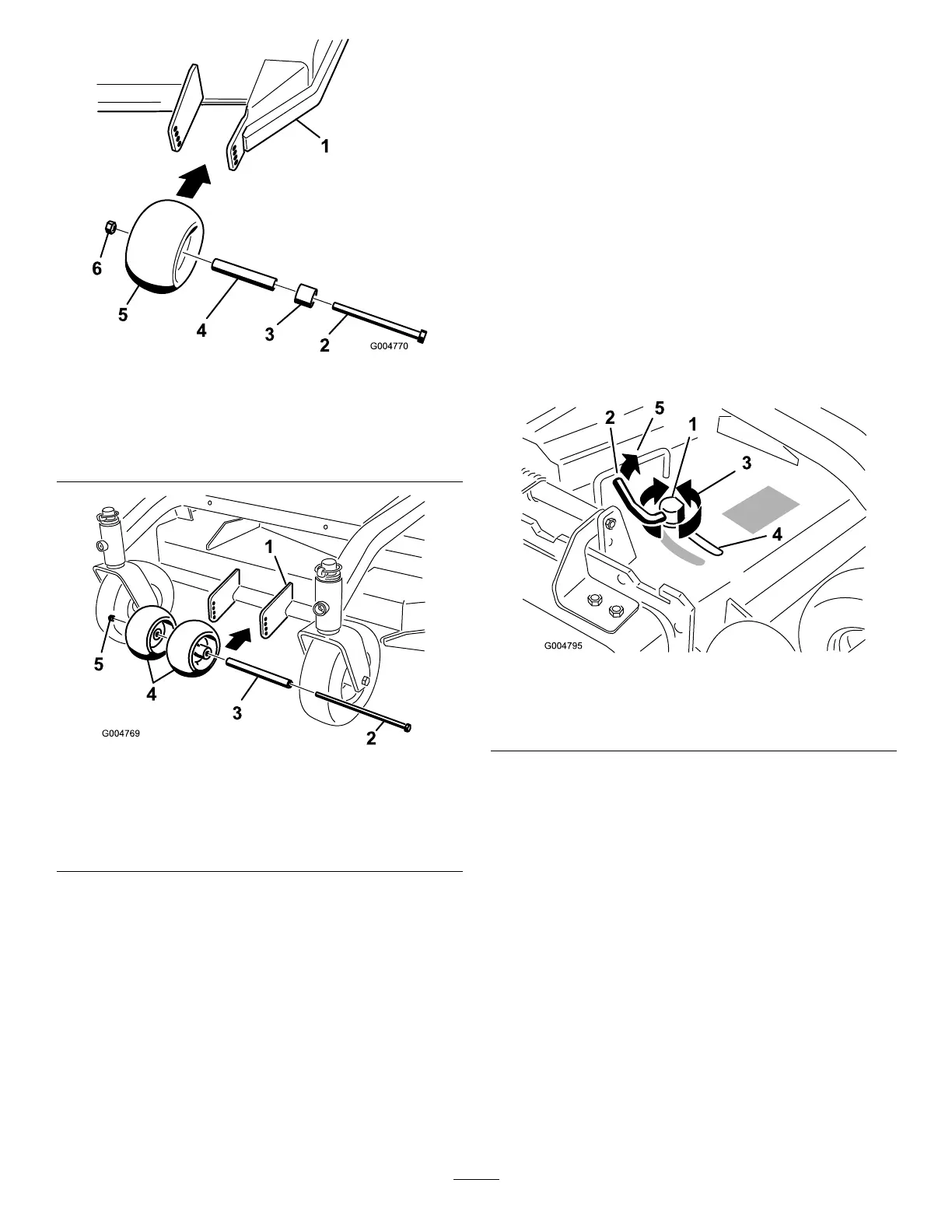 1
6
5
4
3
2
G004770

1
5
4
3
2
G004769

2
5
1
3
4
G004795