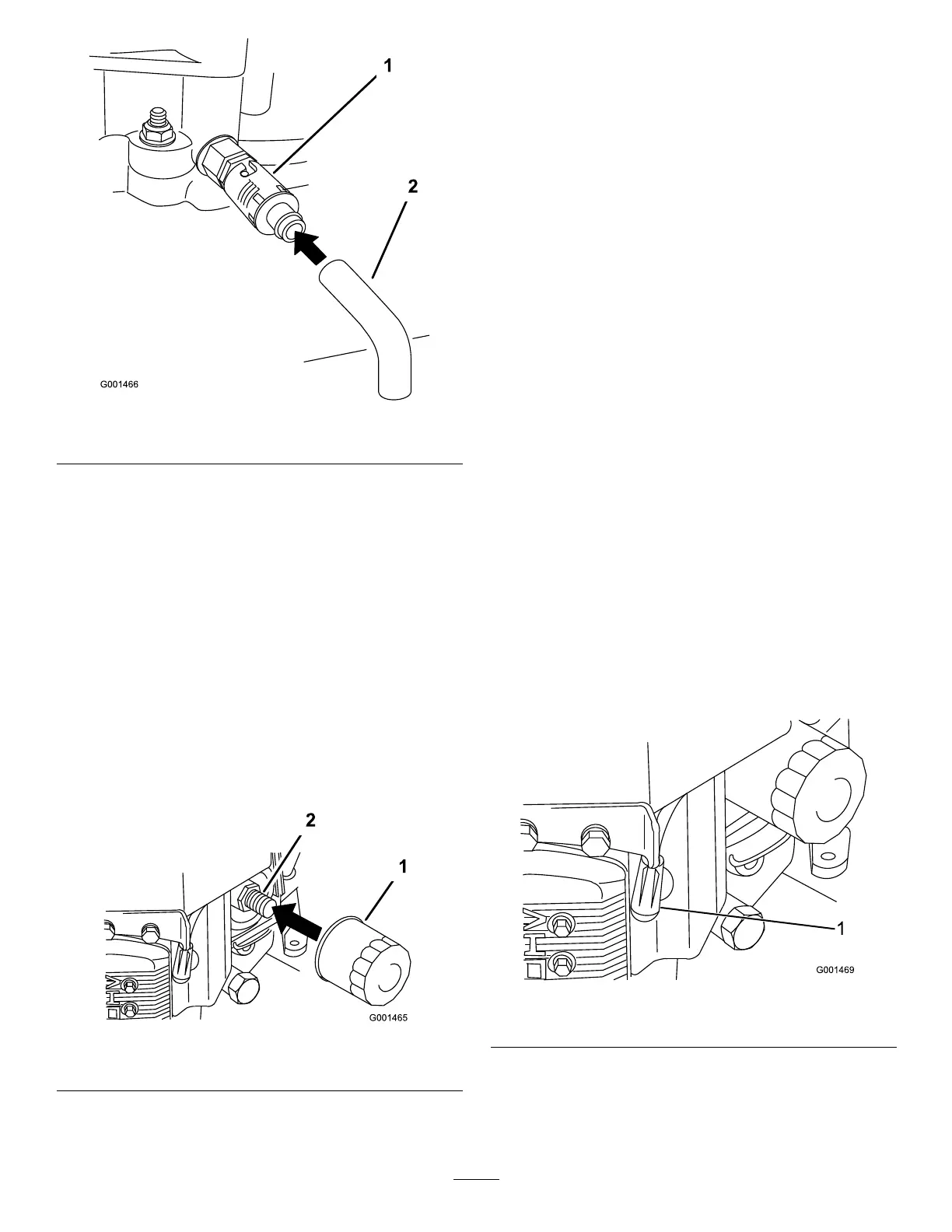 1

2

G001466

2

1

G001465

1

G001469