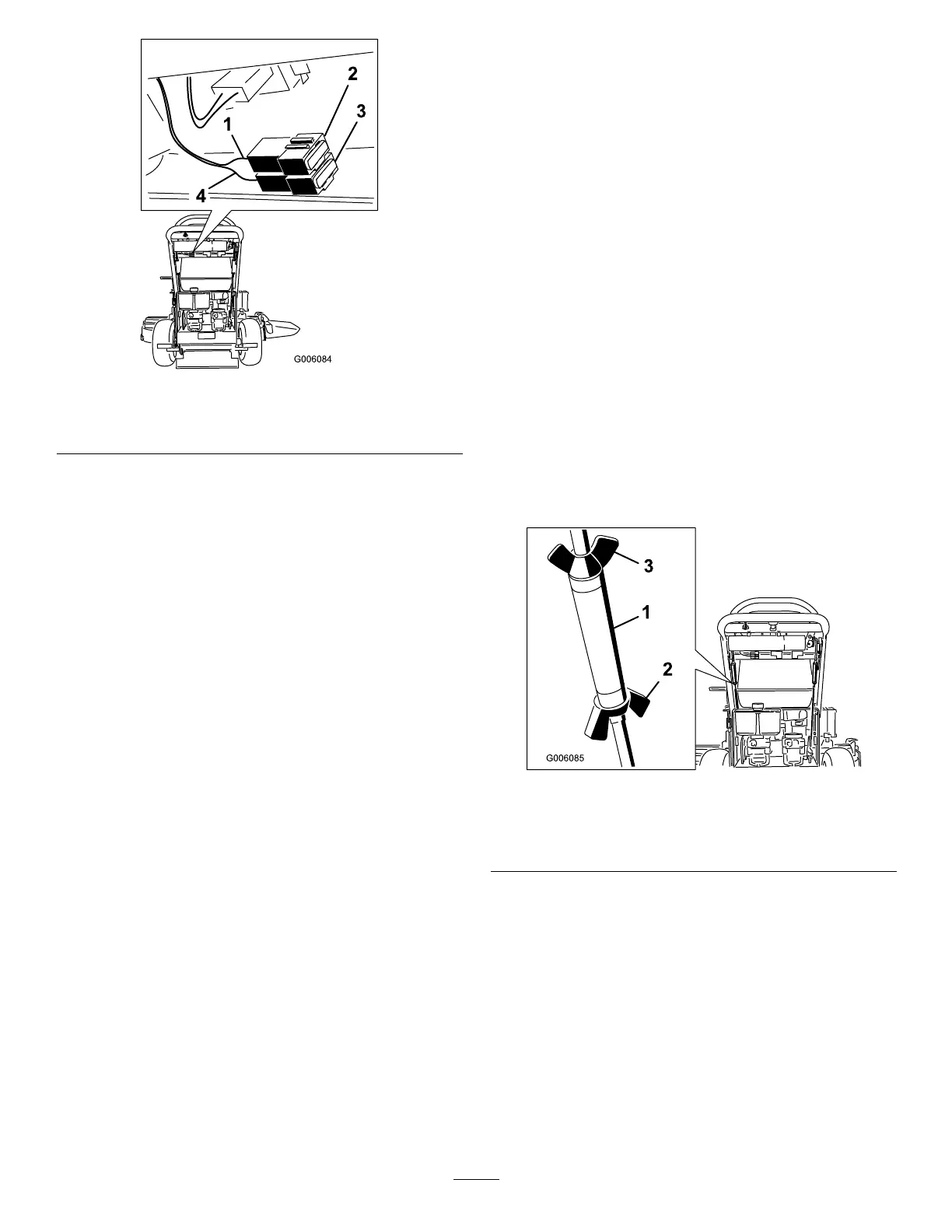 2
3
1
4
G006084

3
1
2
G006085