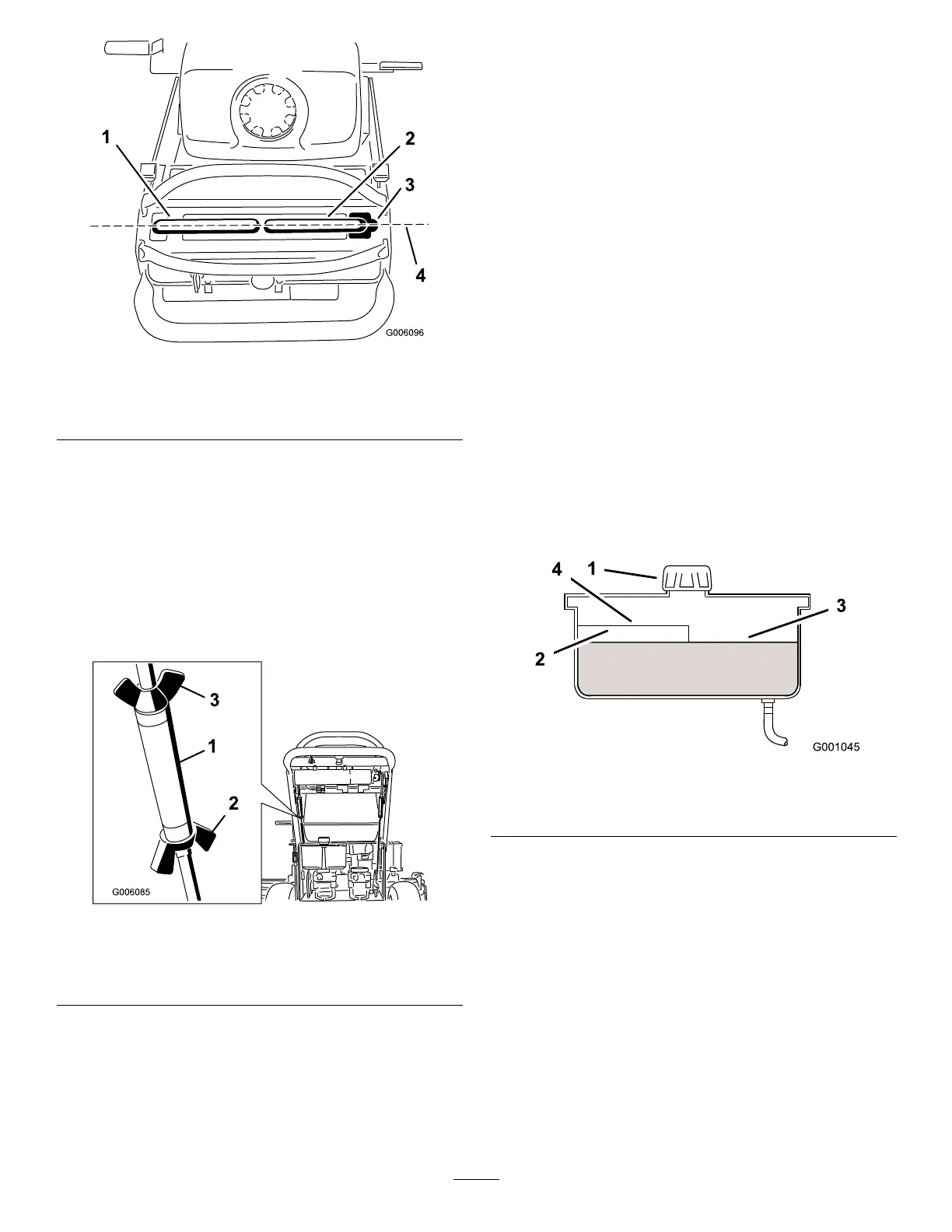 1
2
3
4
G006096

3
1
2
G006085

4
1
3
2
G001045