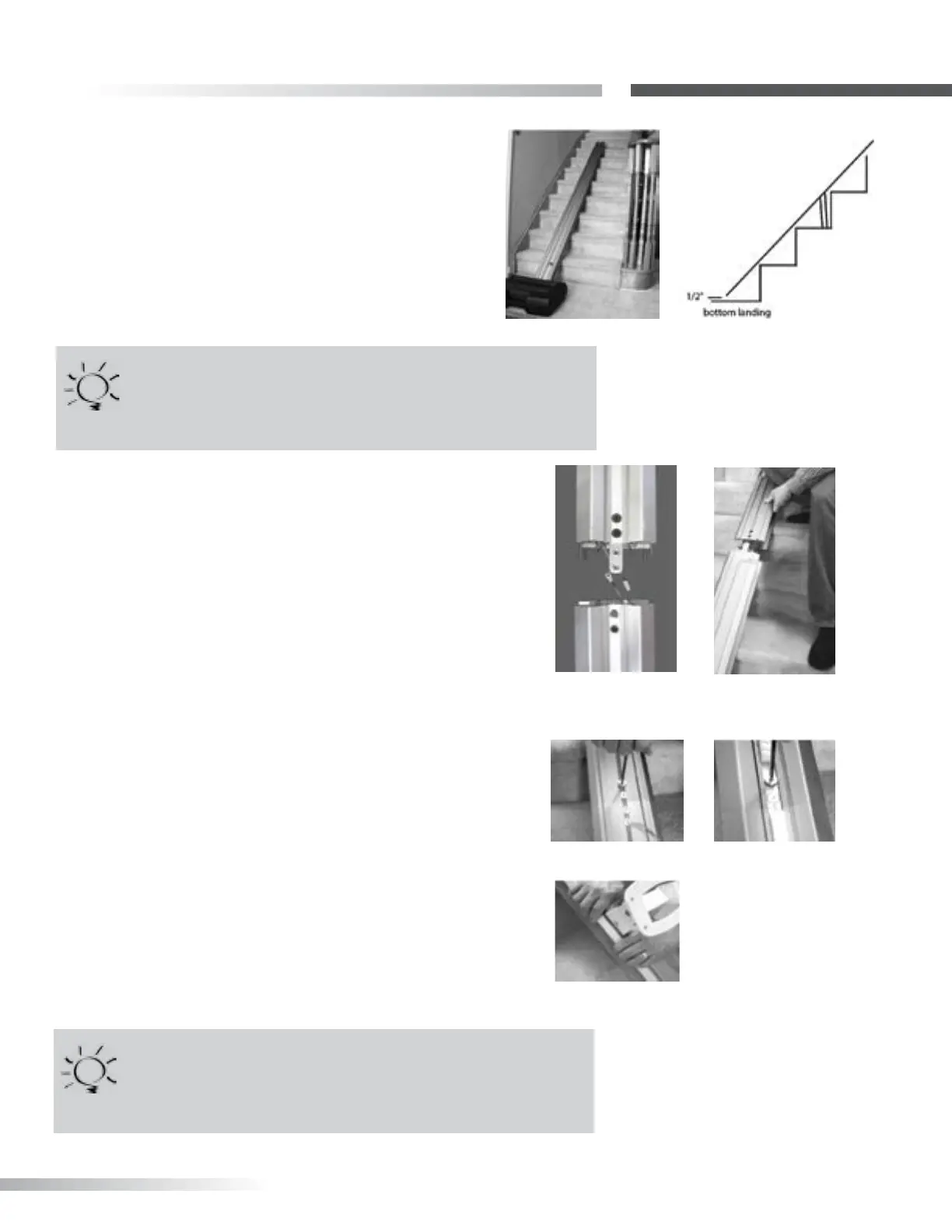 1/2"
bottom landing