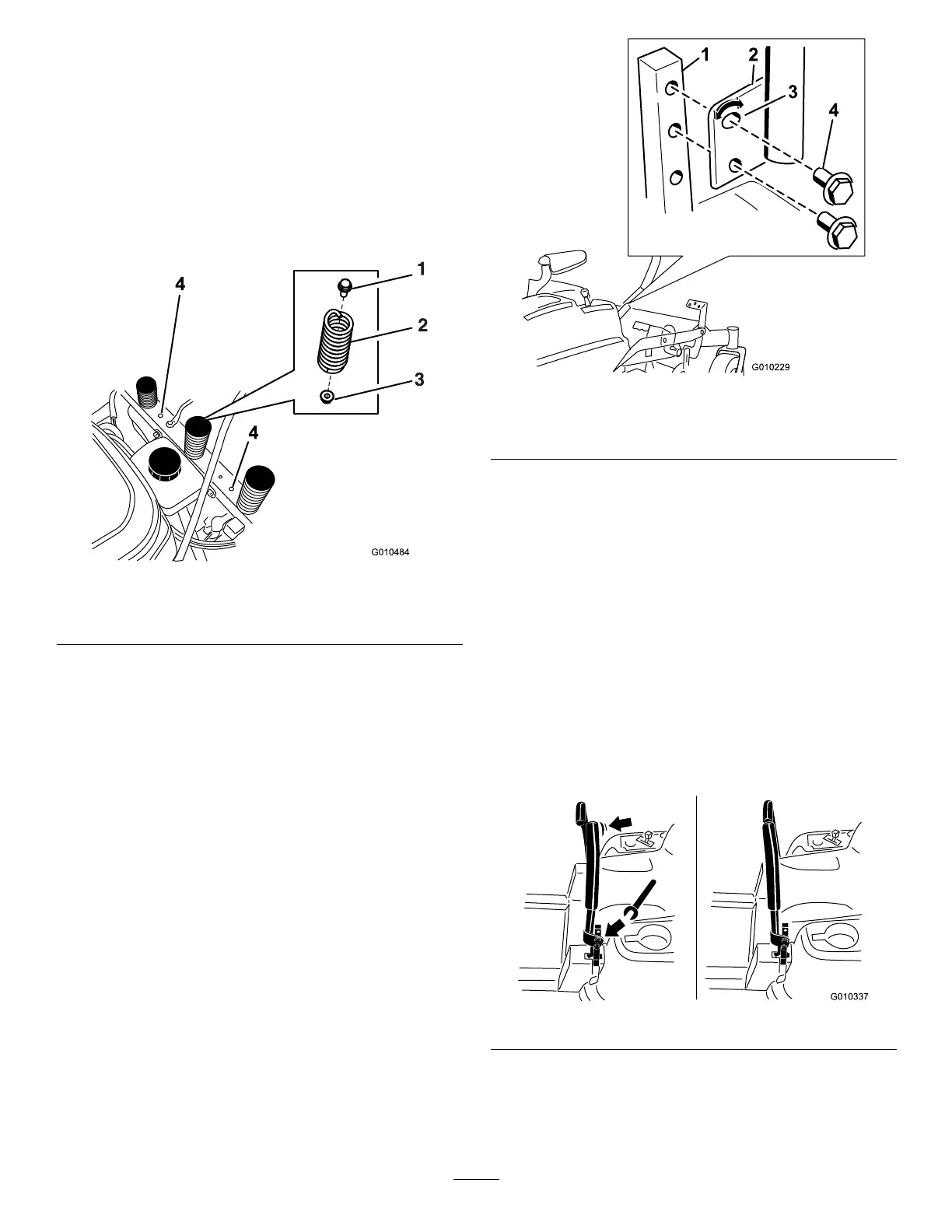 4

1

2

3

4

G010484

1

2

3

4

G010229

G010337