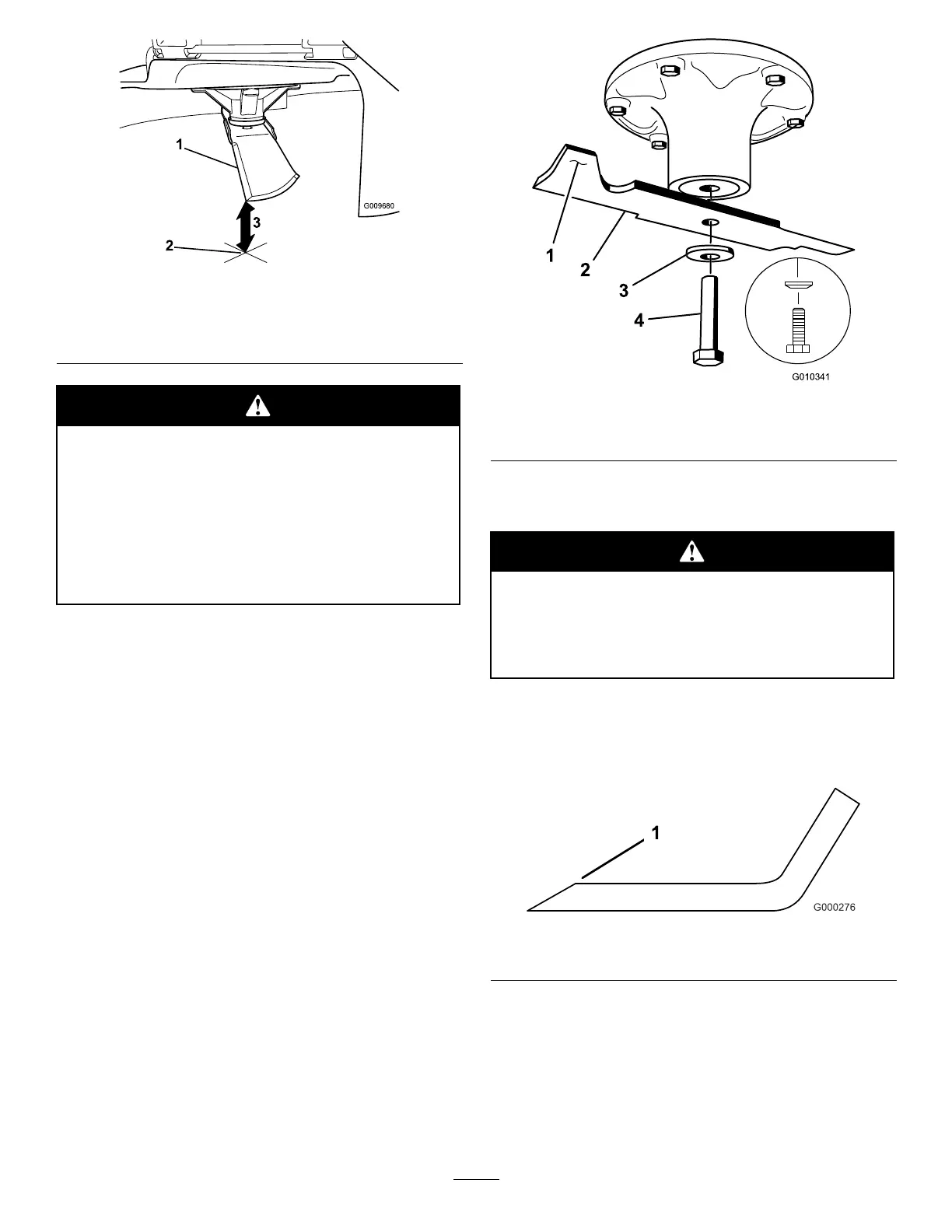 1

G009680

3

2

1

2

3

4

G010341

1

G000276