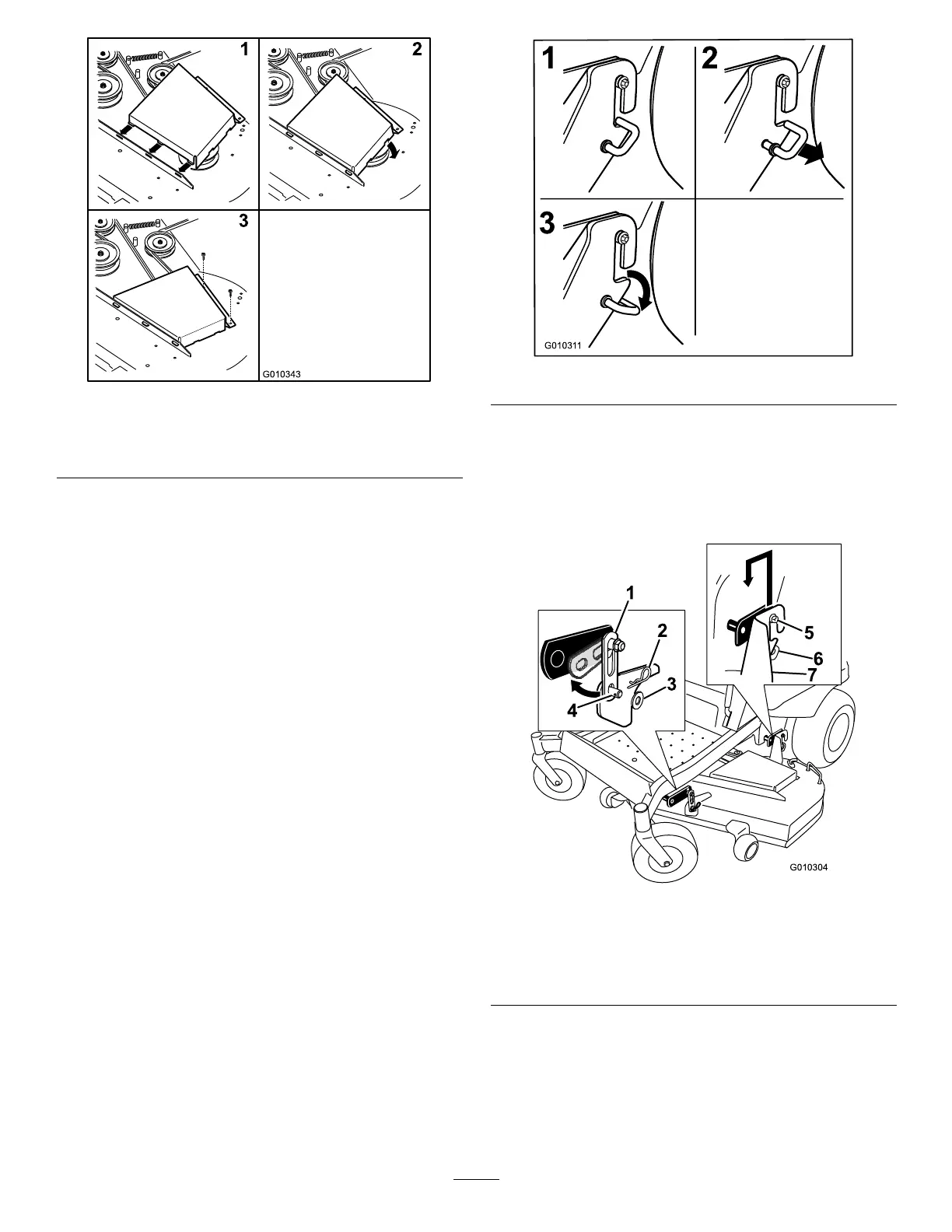 1

2

3

G010343

1

2

3

G010311

1

2

3

4

5

6

7

G010304