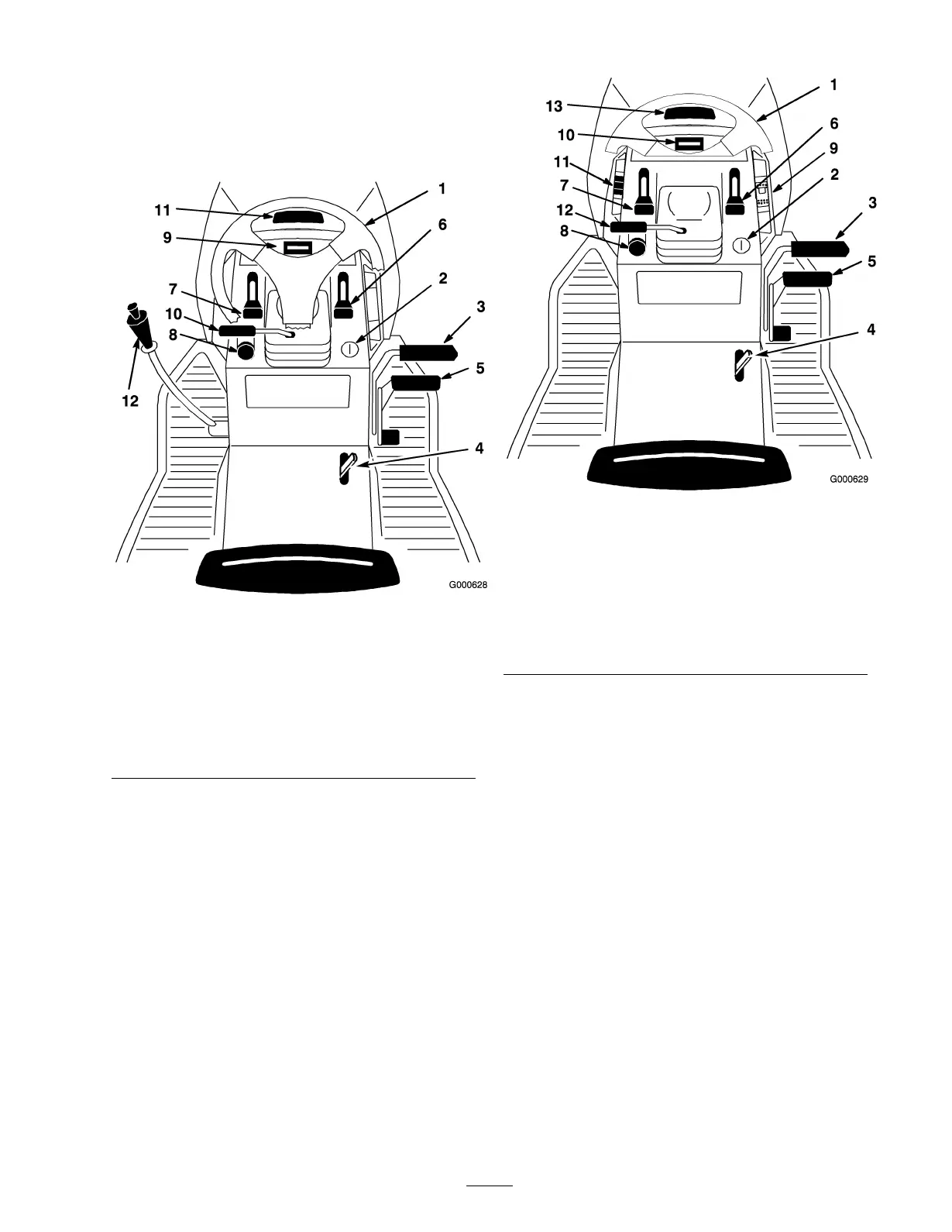 11
9
7
10
8
12
1
6
2
3
5
4
G000628

13
10
11
7
12
8
1
6
9
2
3
5
4
G000629