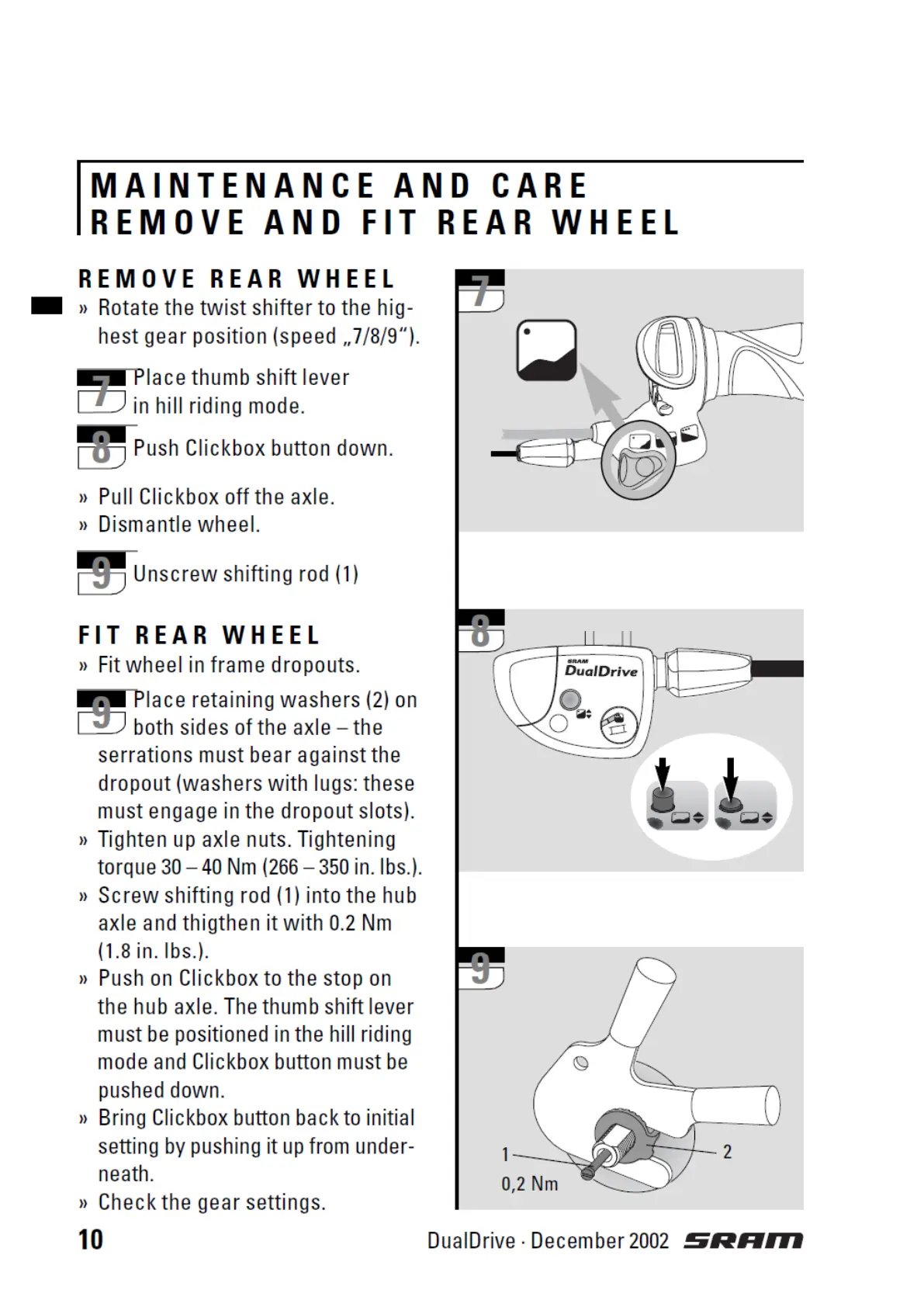 MAINTENANCE AND CARE
REMOVE AND FIT REAR WHEEL

REMOVE REAR WHEEL
» Rotate the twist shifter to the highest gear position (speed „7/8/9“).

7 Place thumb shift lever in hill riding mode.

8 Push Clickbox button down.

» Pull Clickbox off the axle.
» Dismantle wheel.

9 Unscrew shifting rod (1)

FIT REAR WHEEL
» Fit wheel in frame dropouts.

9 Place retaining washers (2) on both sides of the axle – the serrations must bear against the dropout (washers with lugs: these must engage in the dropout slots).
» Tighten up axle nuts. Tightening torque 30 – 40 Nm (266 – 350 in. lbs.).
» Screw shifting rod (1) into the hub axle and thigthen it with 0.2 Nm (1.8 in. lbs.).
» Push on Clickbox to the stop on the hub axle. The thumb shift lever must be positioned in the hill riding mode and Clickbox button must be pushed down.
» Bring Clickbox button back to initial setting by pushing it up from underneath.
» Check the gear settings.

7

8

SRAM
DualDrive

9

1
2
0,2 Nm

10

DualDrive · December 2002 SRAM