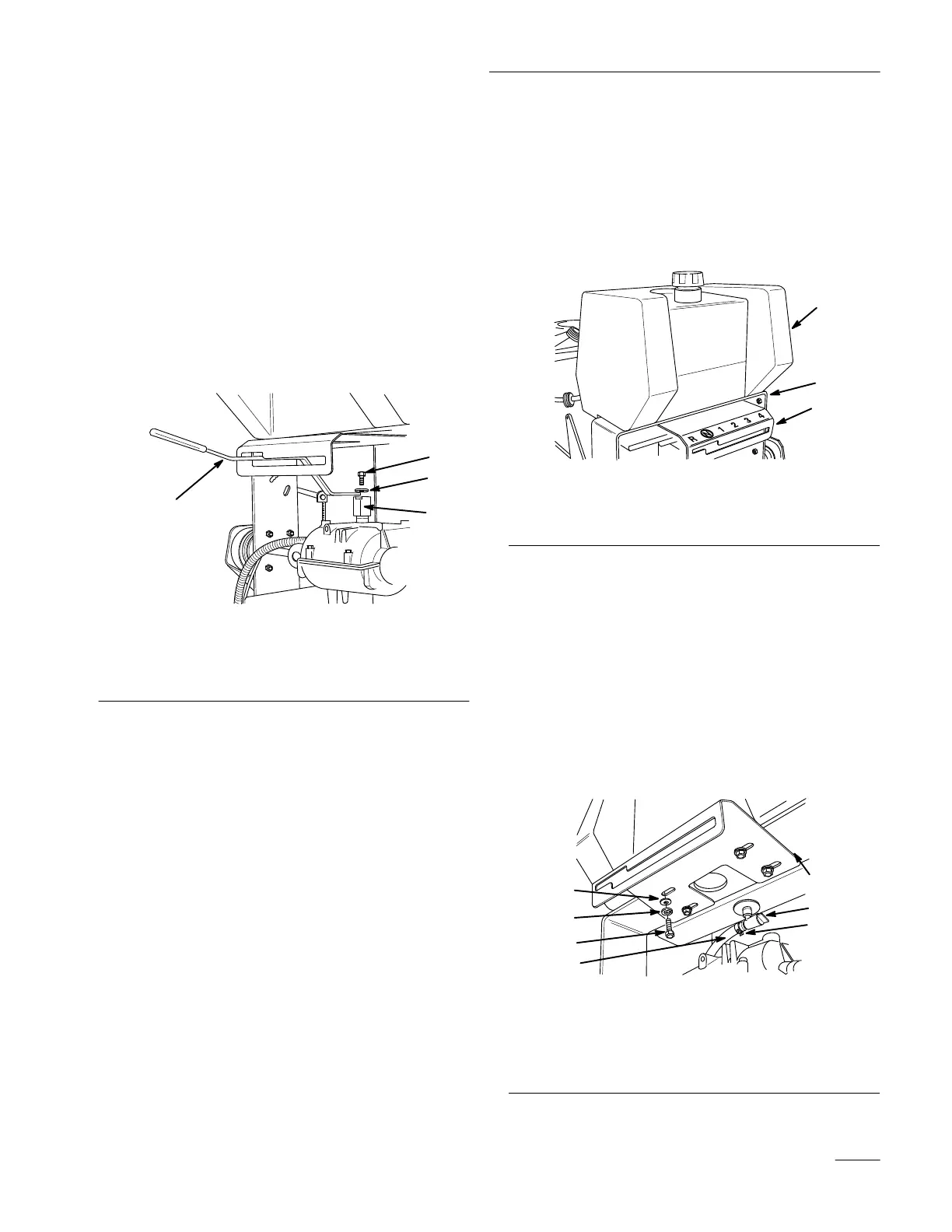 R 1 2 3 4