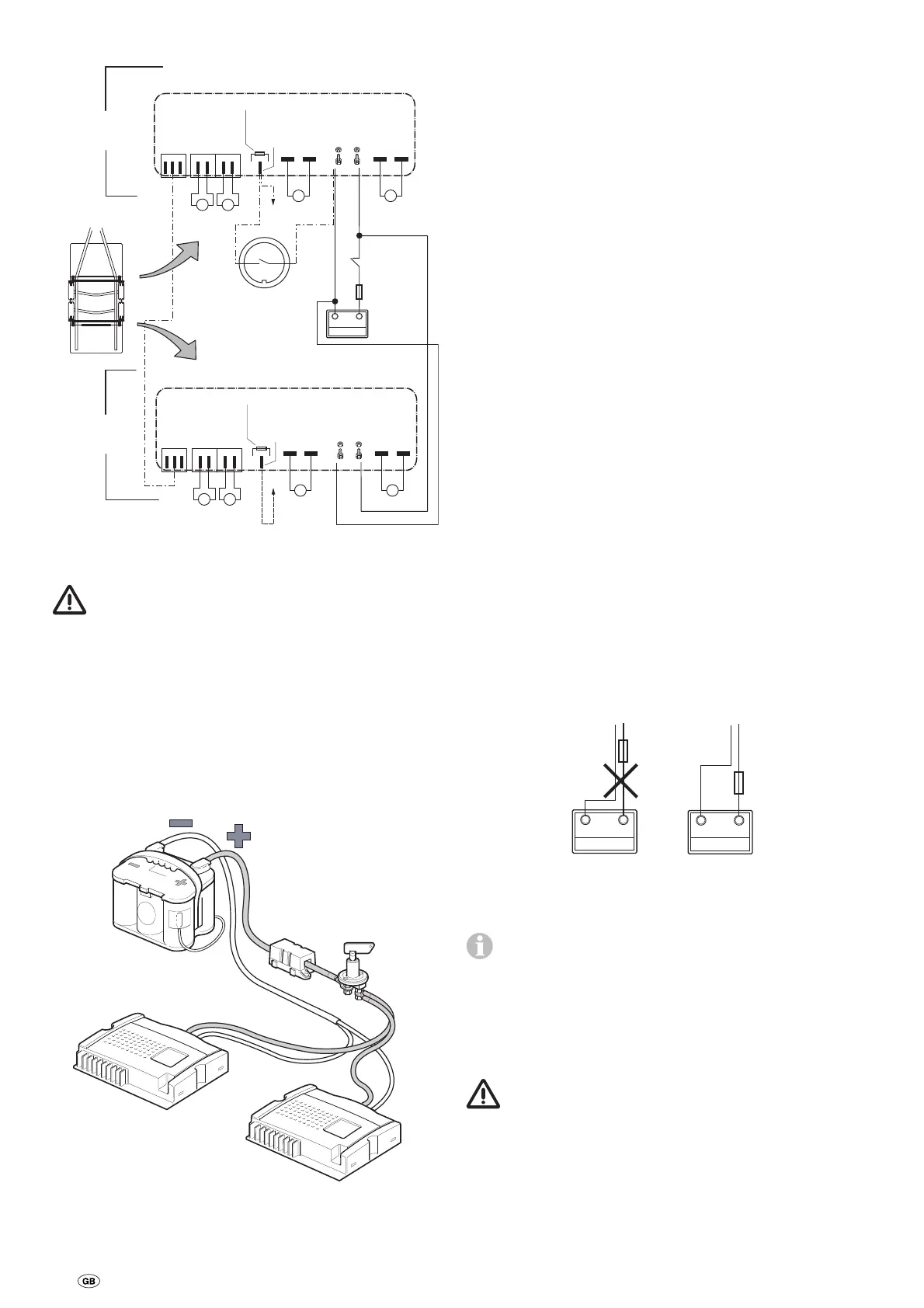 GB