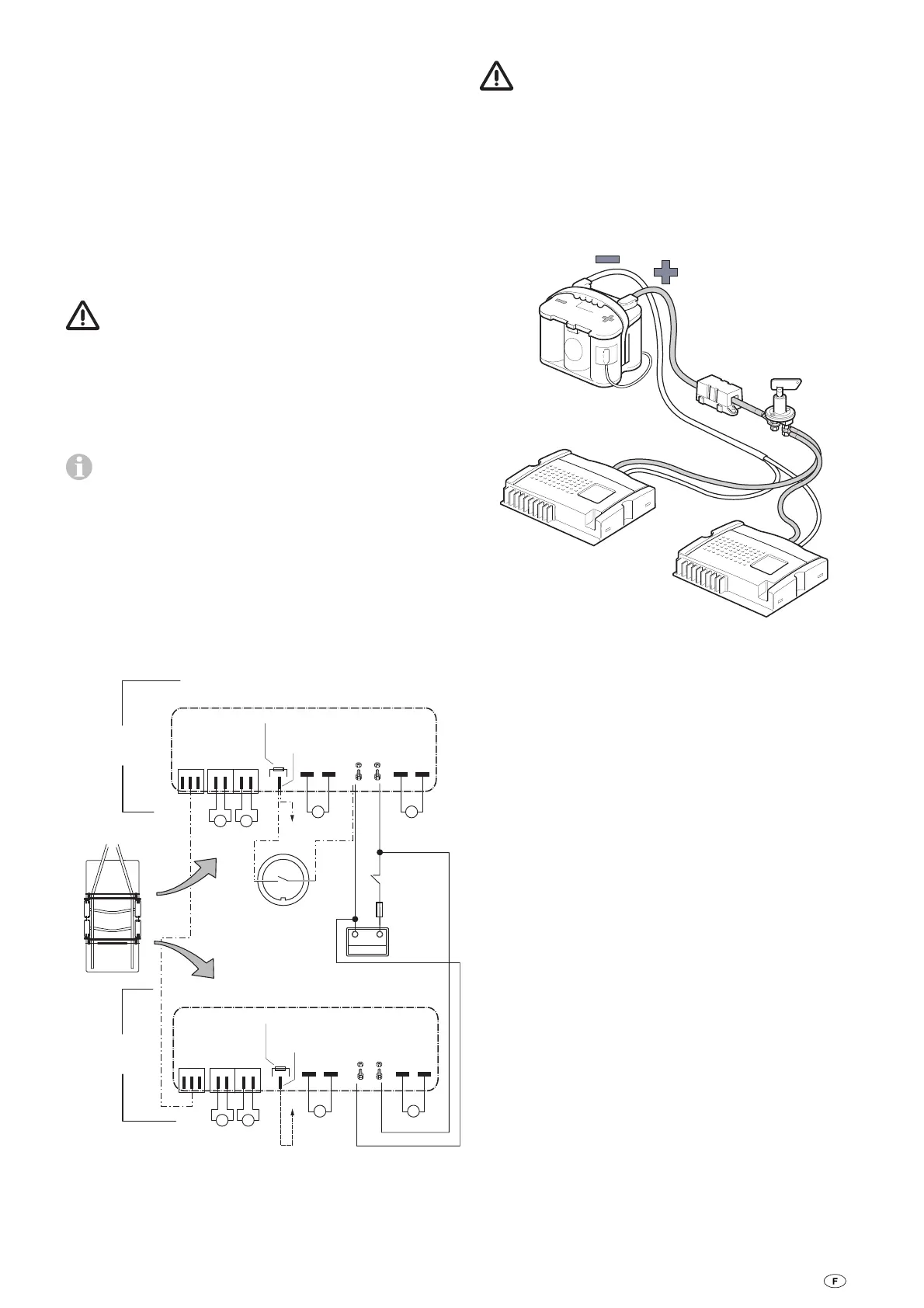 F