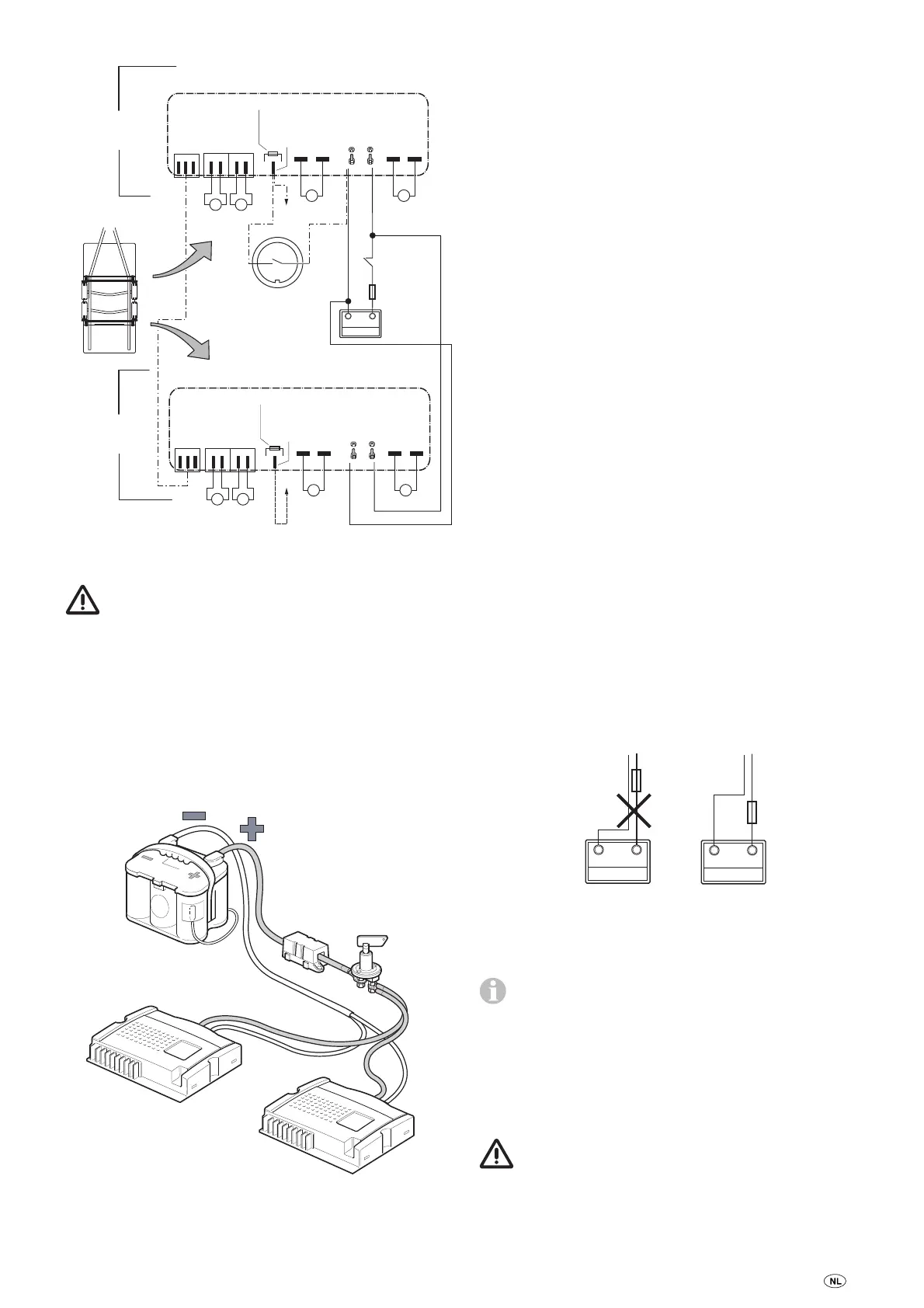 NL