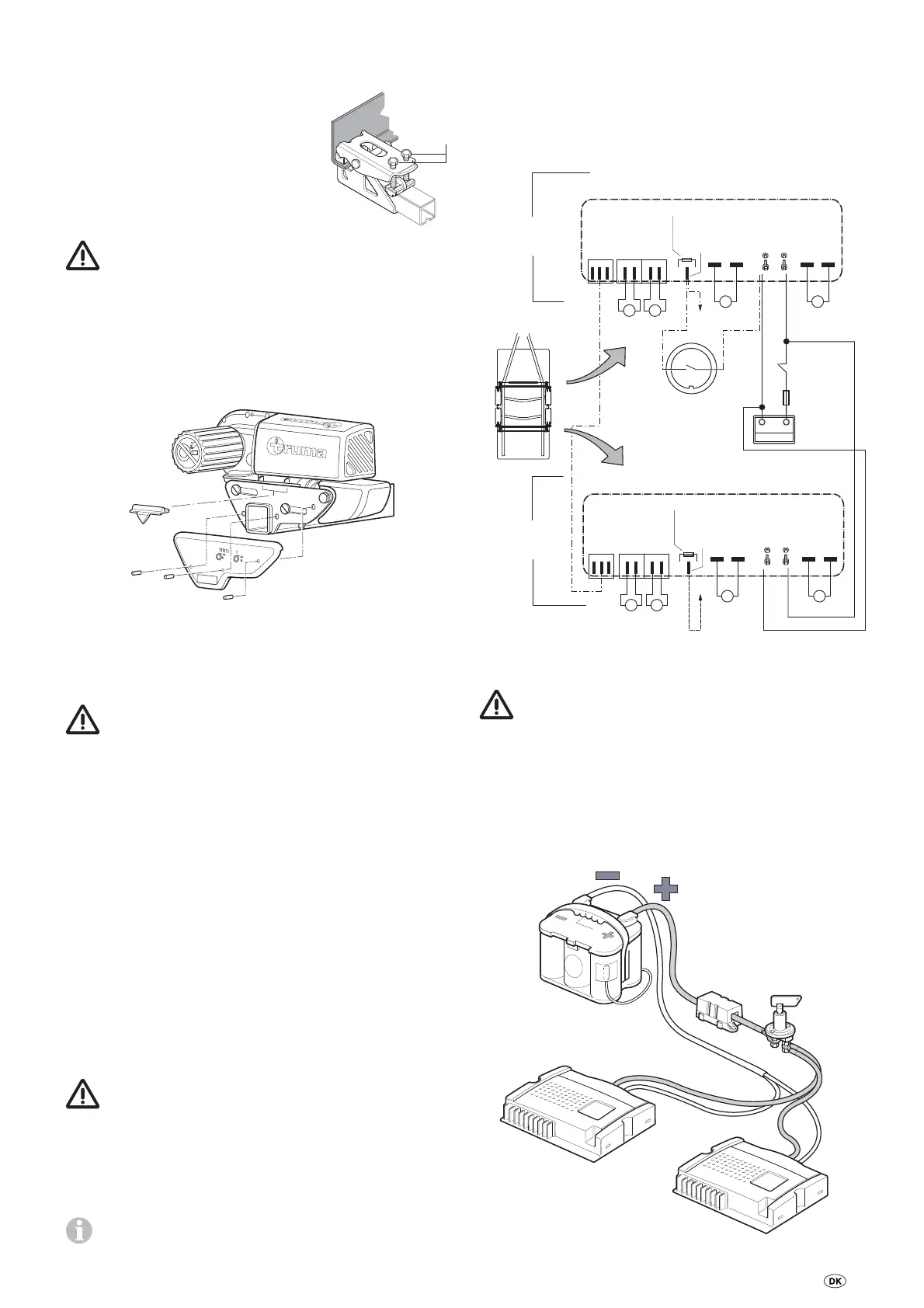 truma

DK