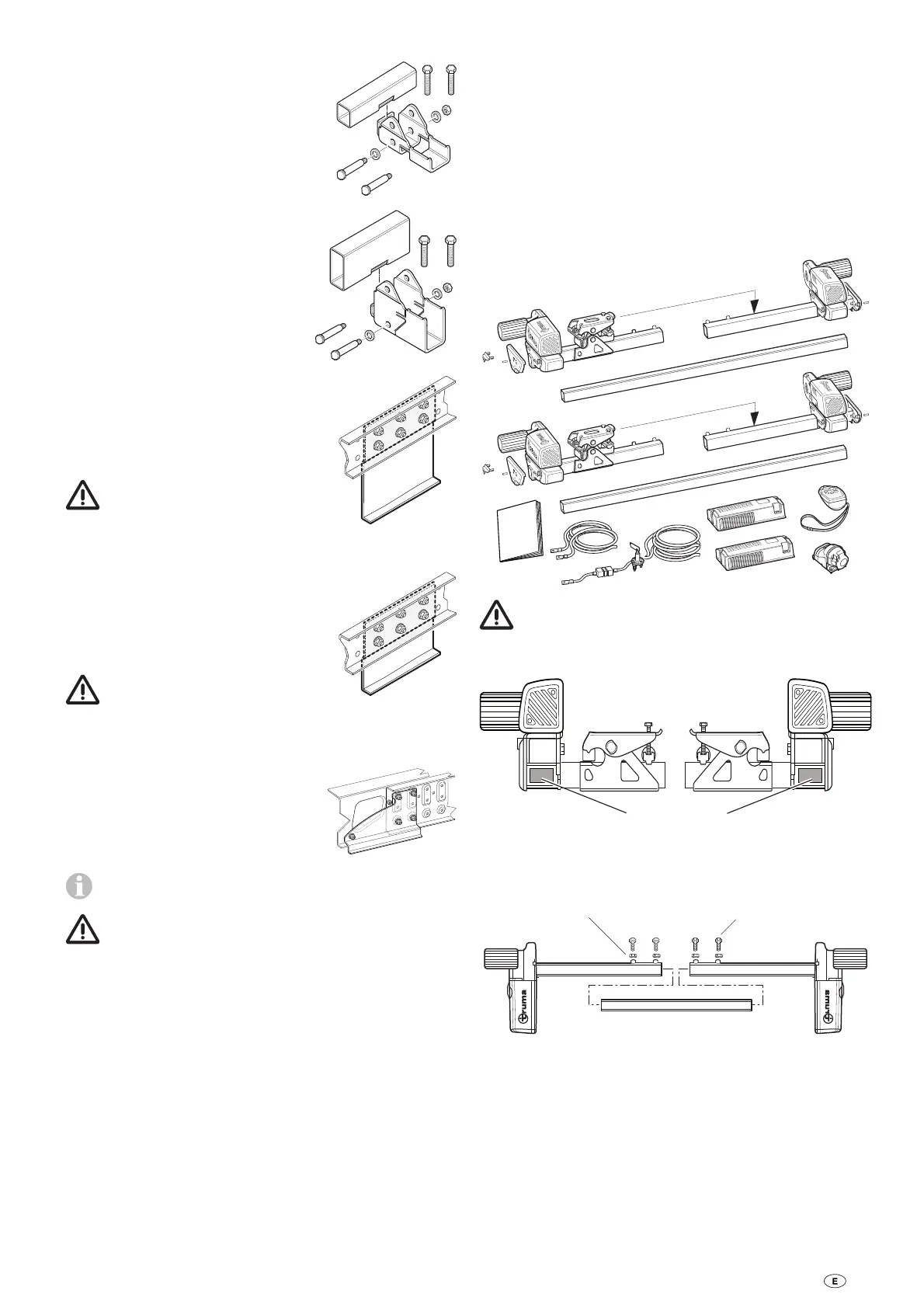 truma

truma

E