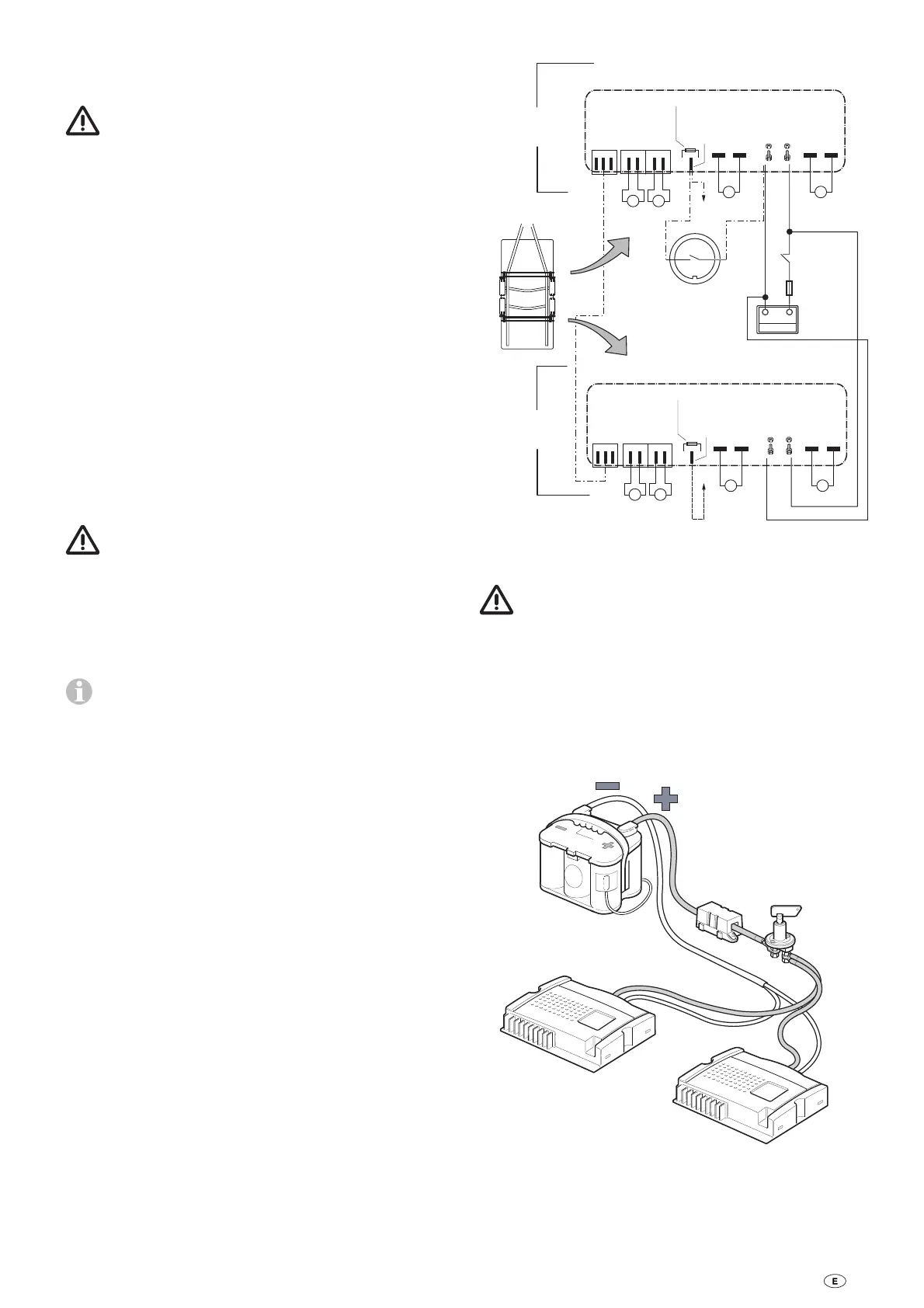 E