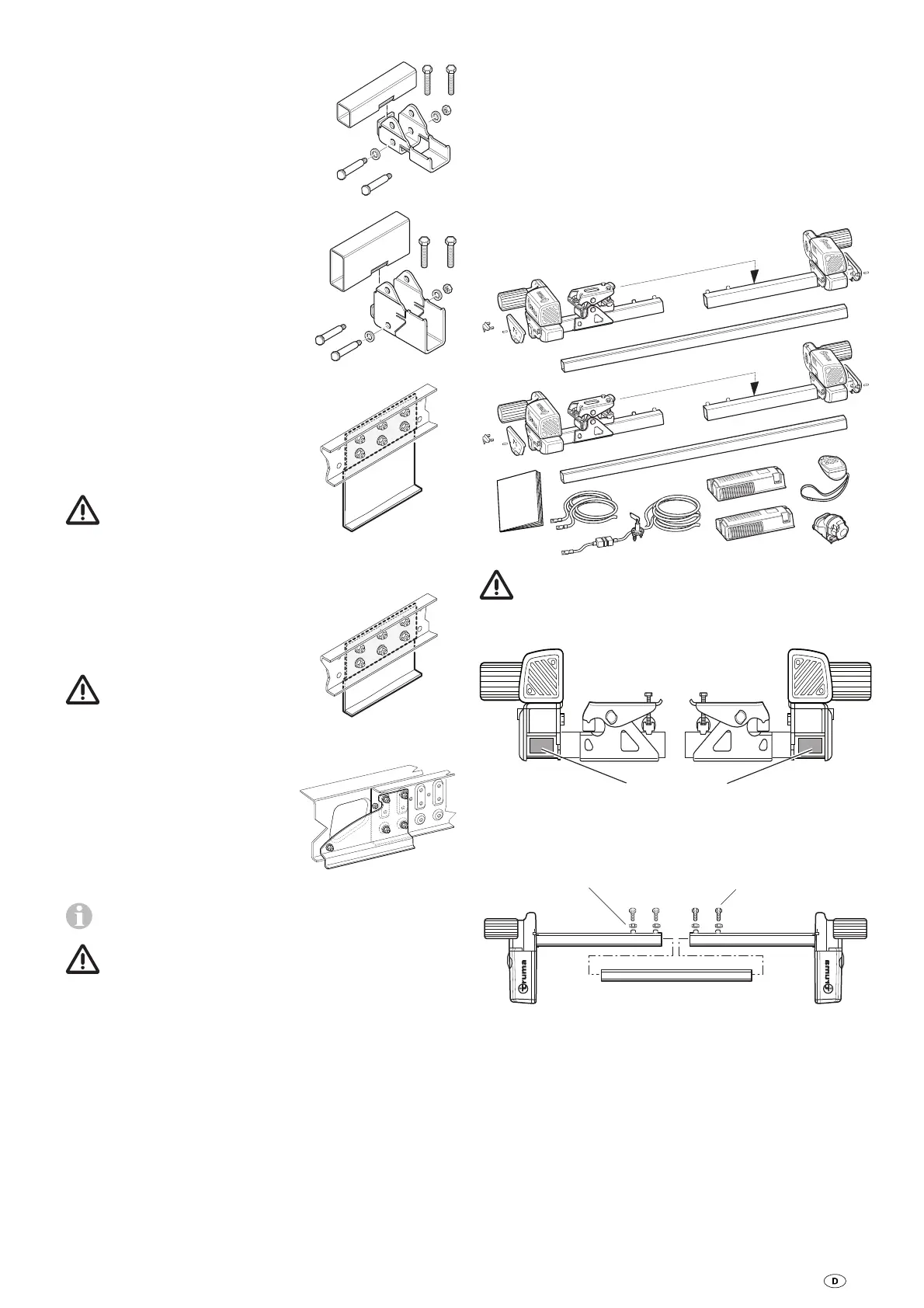 truma

truma

D