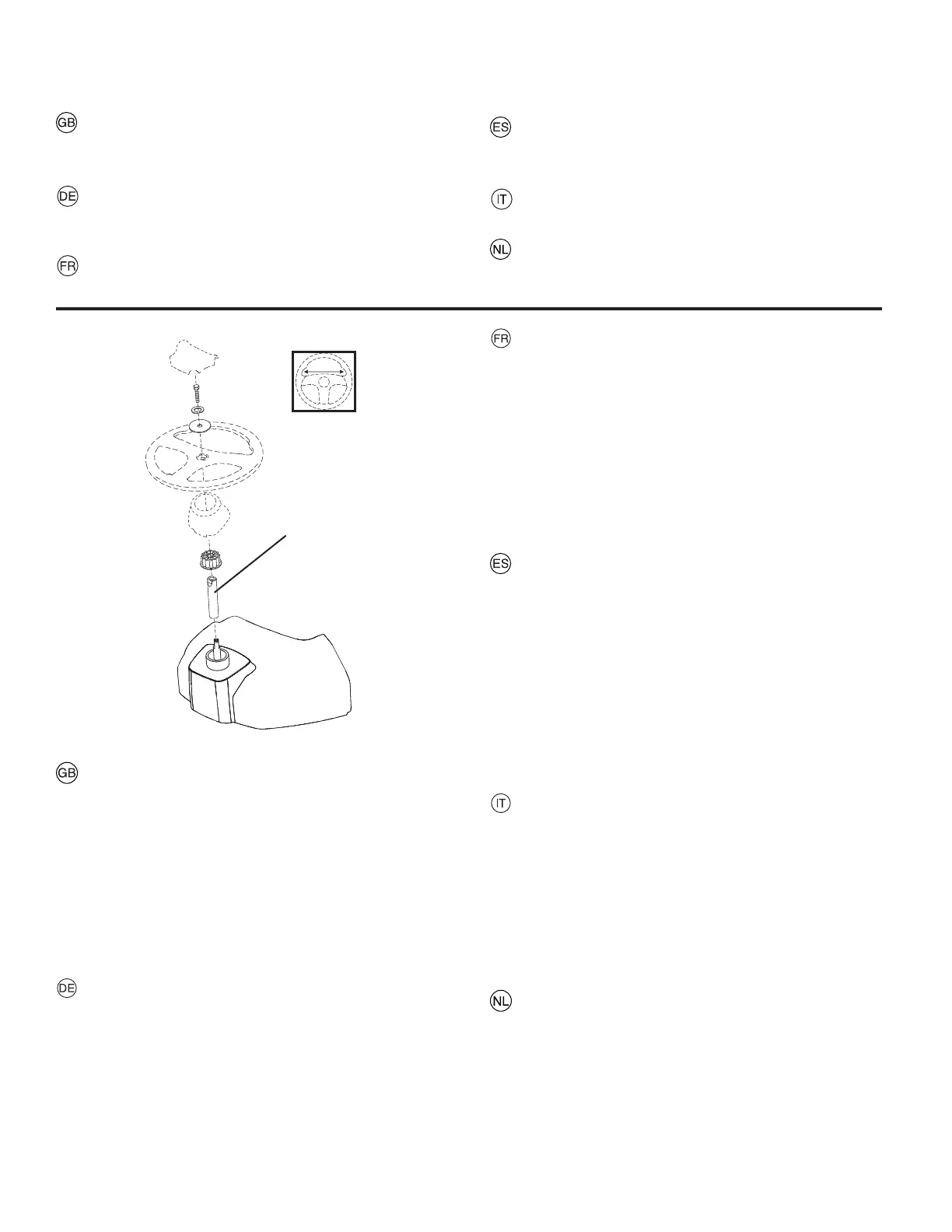 GB

DE

FR

ES

IT

NL

FR

ES

GB

IT

DE

NL