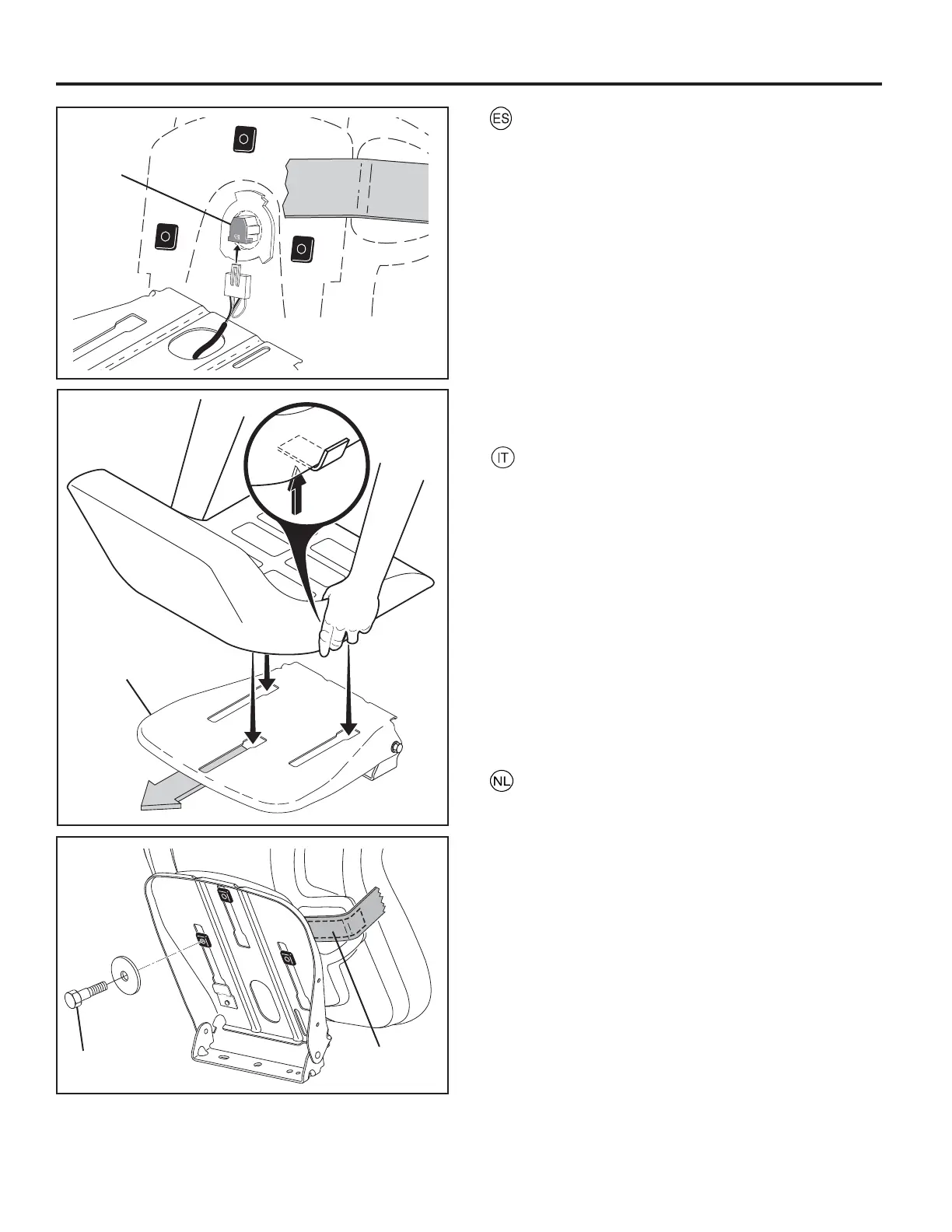 ES

IT

NL