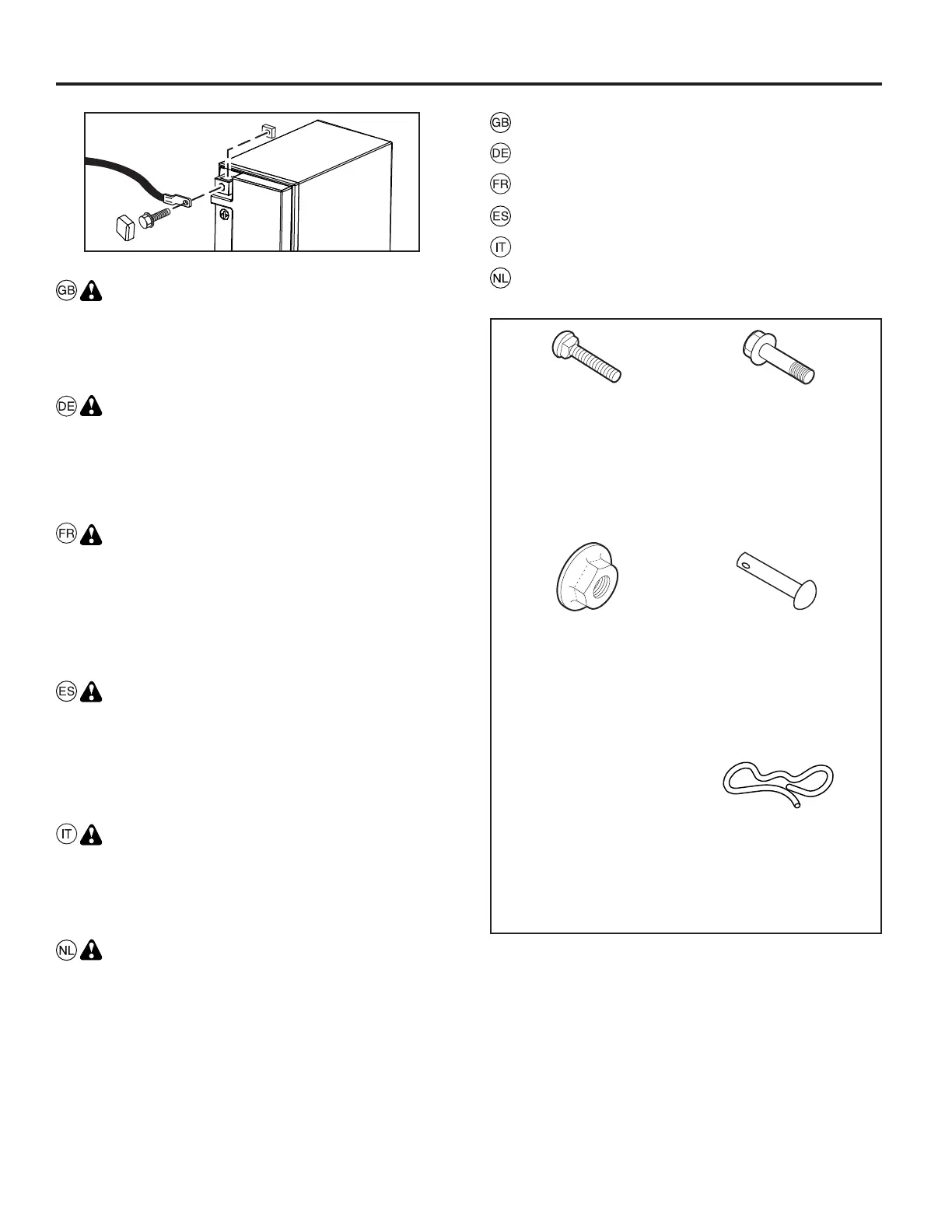 GB

DE

FR

ES

IT

NL

GB

DE

FR

ES

IT

NL