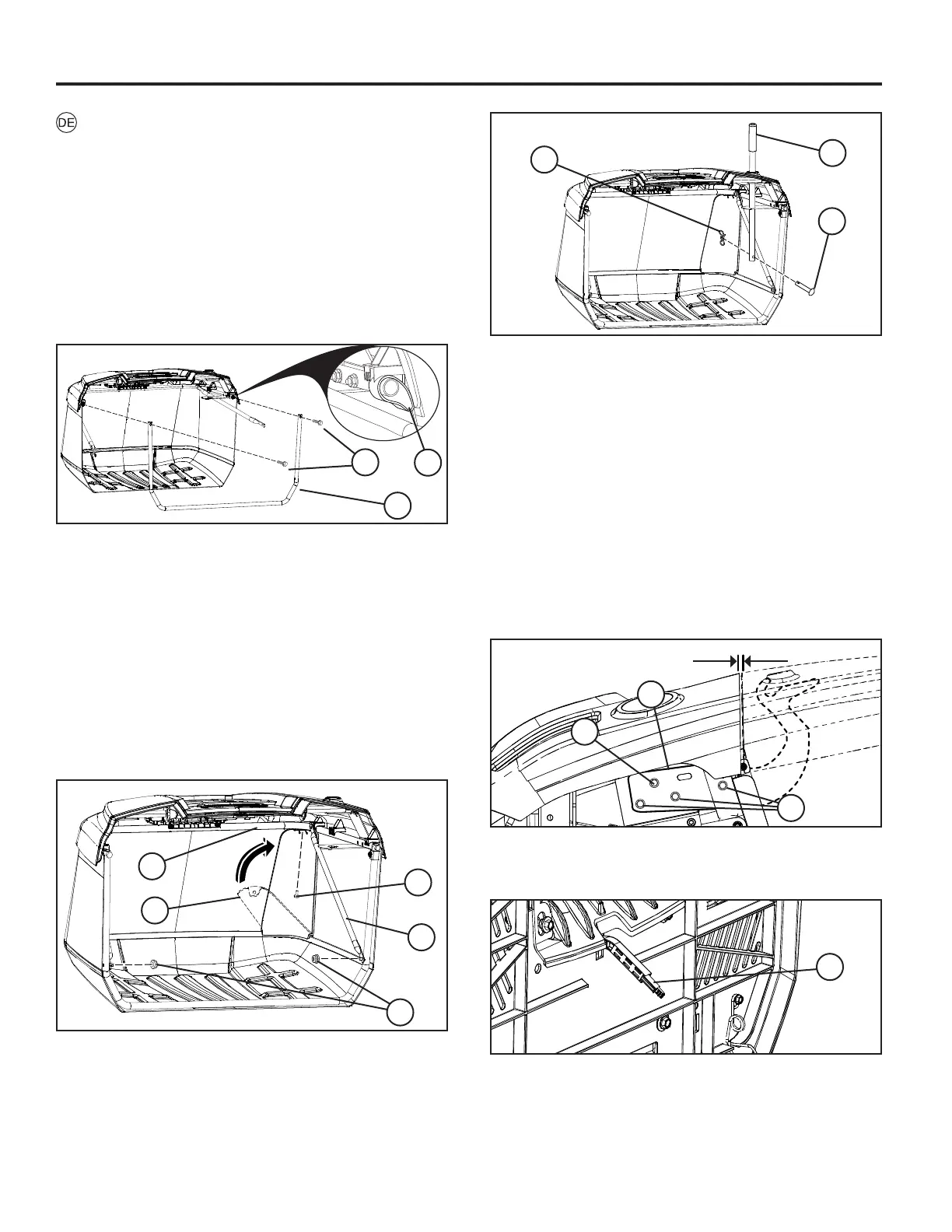 DE