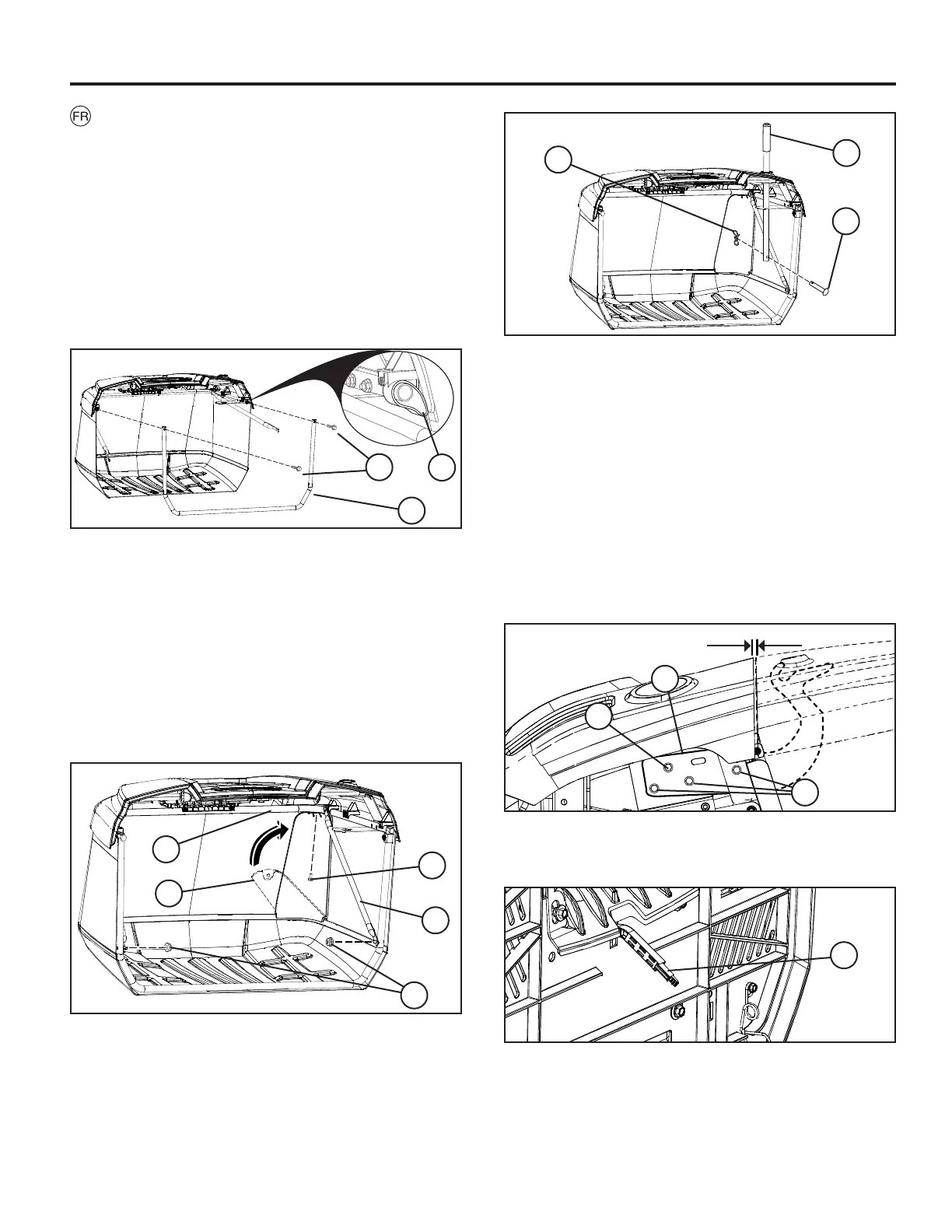 FR