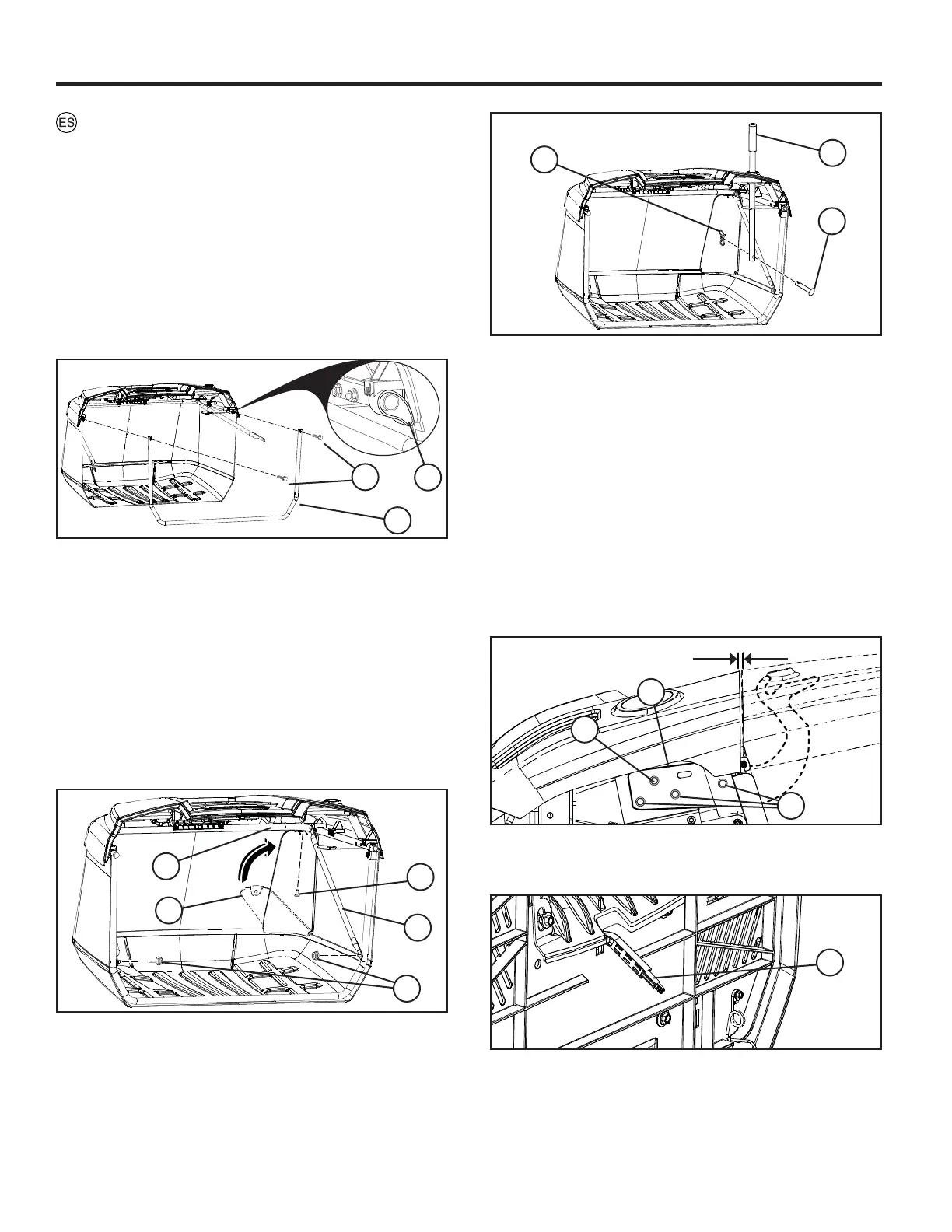 ES