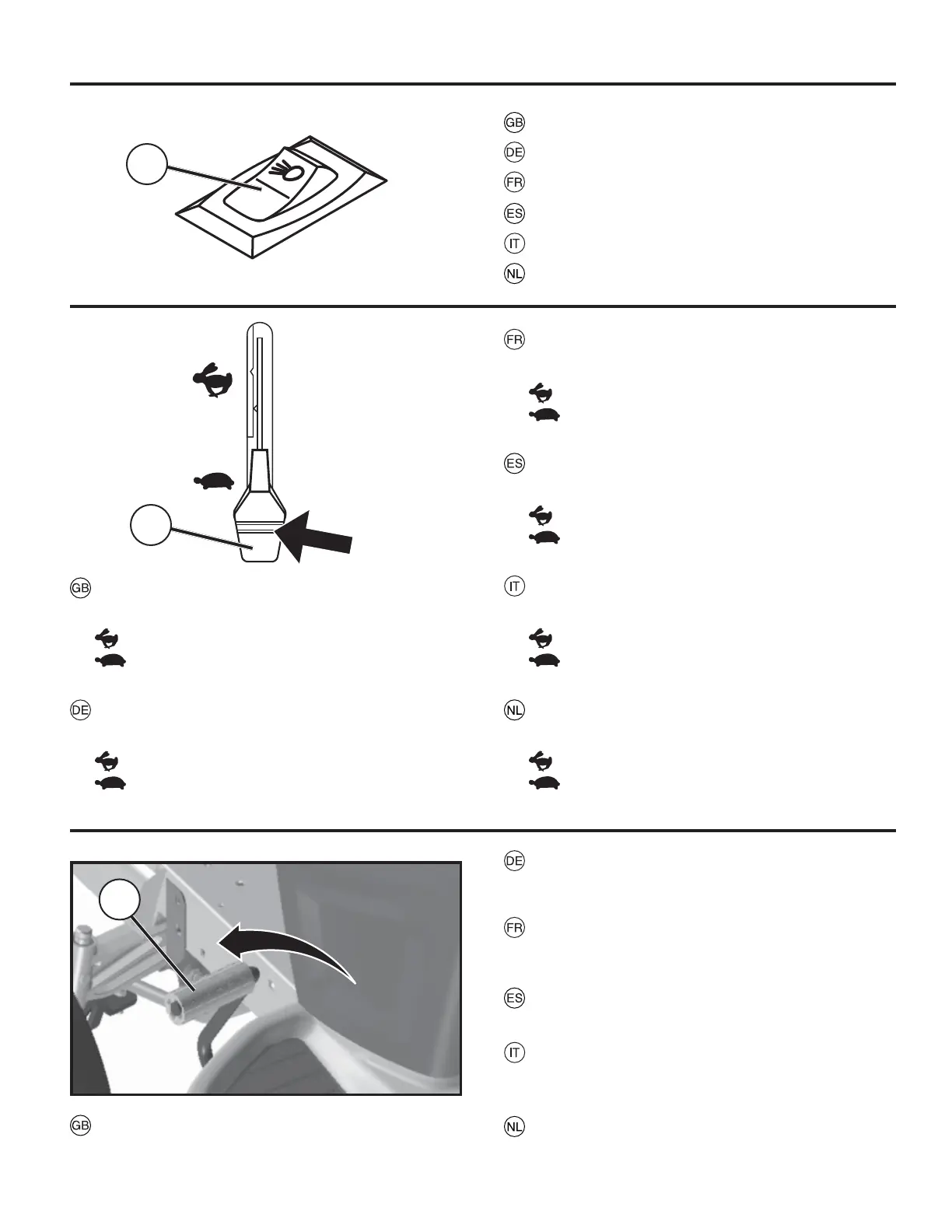 GB
DE
FR
ES
IT
NL

FR

ES

GB

IT

DE

NL

DE

FR

ES

IT

GB

NL