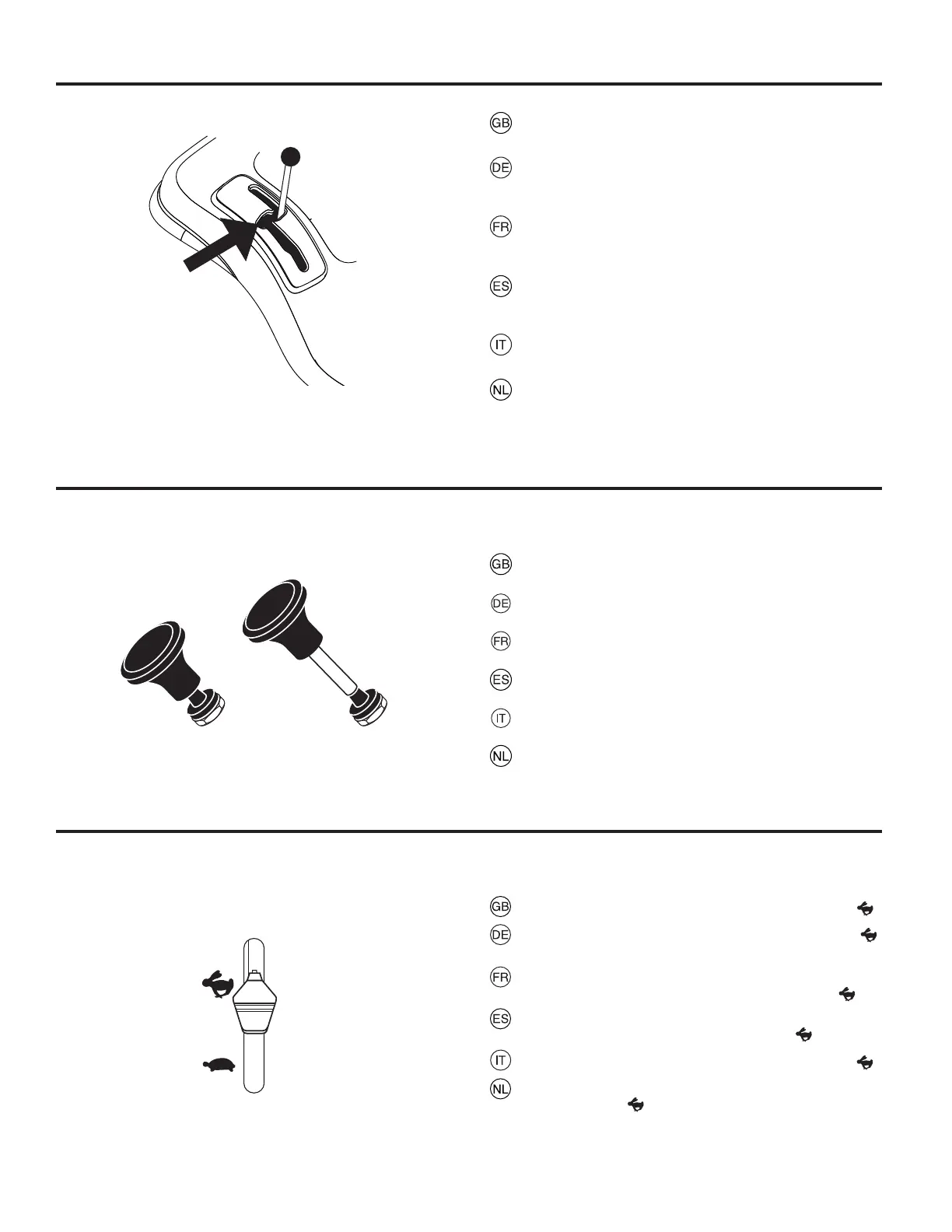 GB

DE

FR

ES

IT

NL

GB

DE

FR

ES

IT

NL

GB

DE

FR

ES

IT

NL