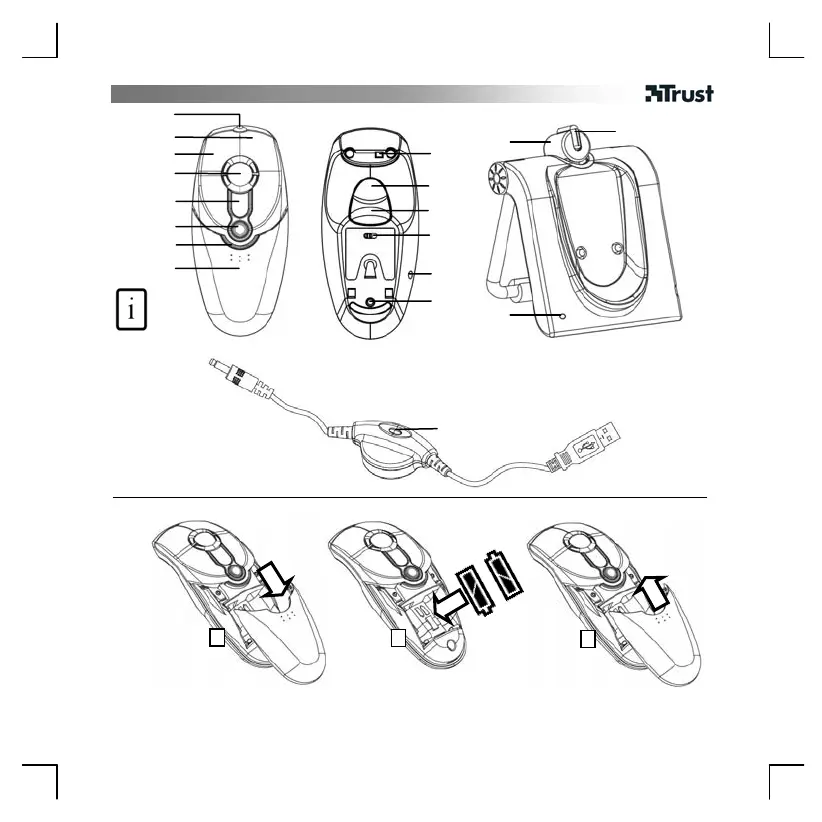 Trust

i