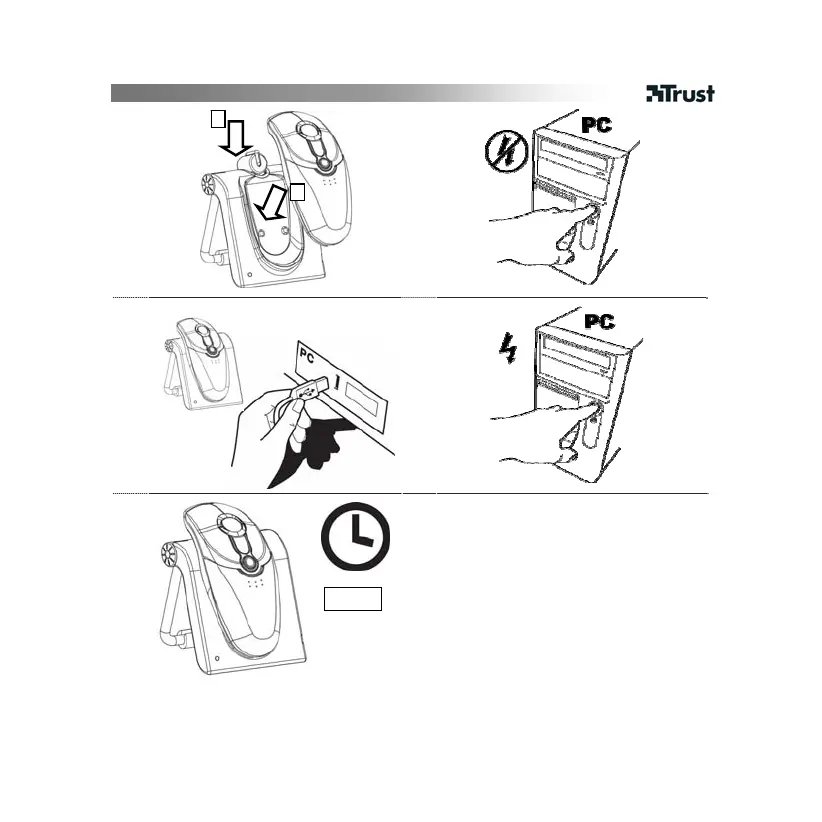 Trust

PC

PC

PC