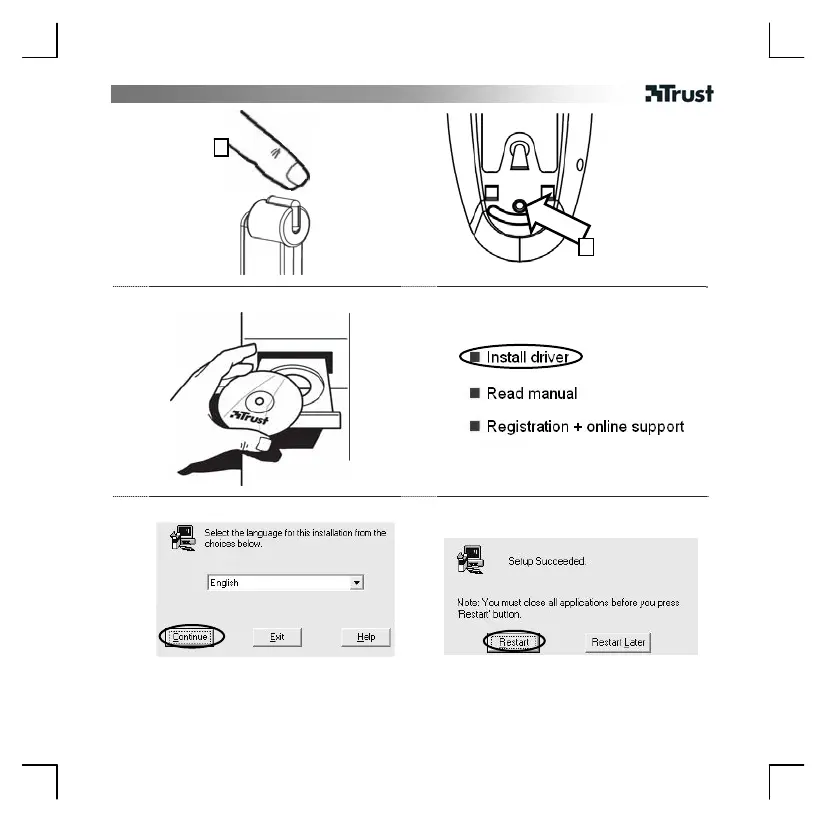 Trust

Trust

■ Install driver

■ Read manual

■ Registration + online support

Select the language for this installation from the choices below.

English

Continue

Exit

Help

Setup Succeeded.

Note: You must close all applications before you press 'Restart' button.

Restart

Restart Later