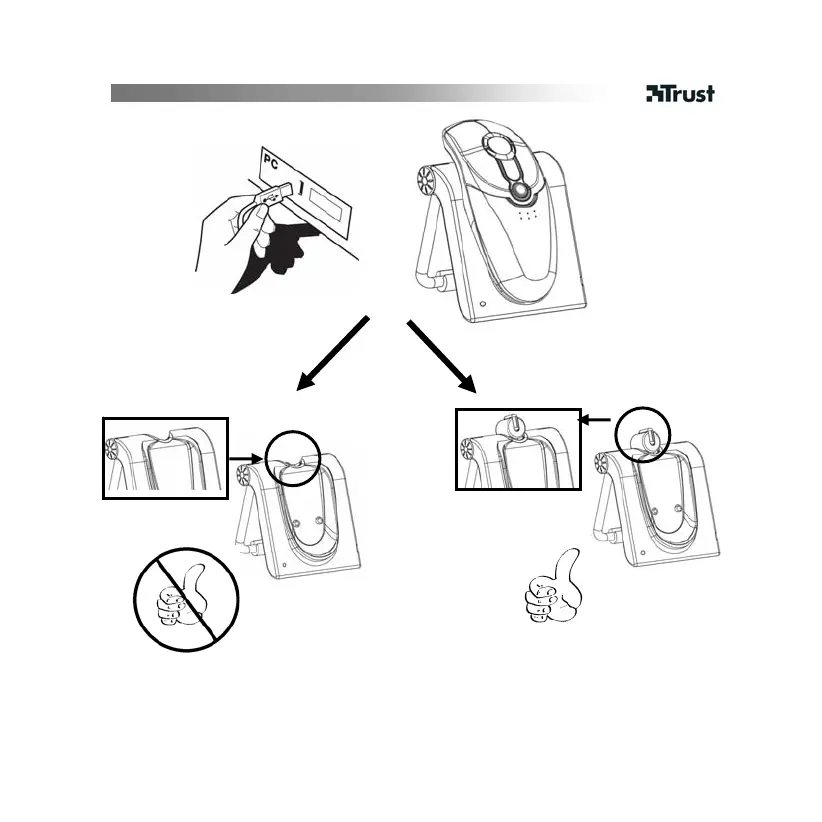 Trust

PC