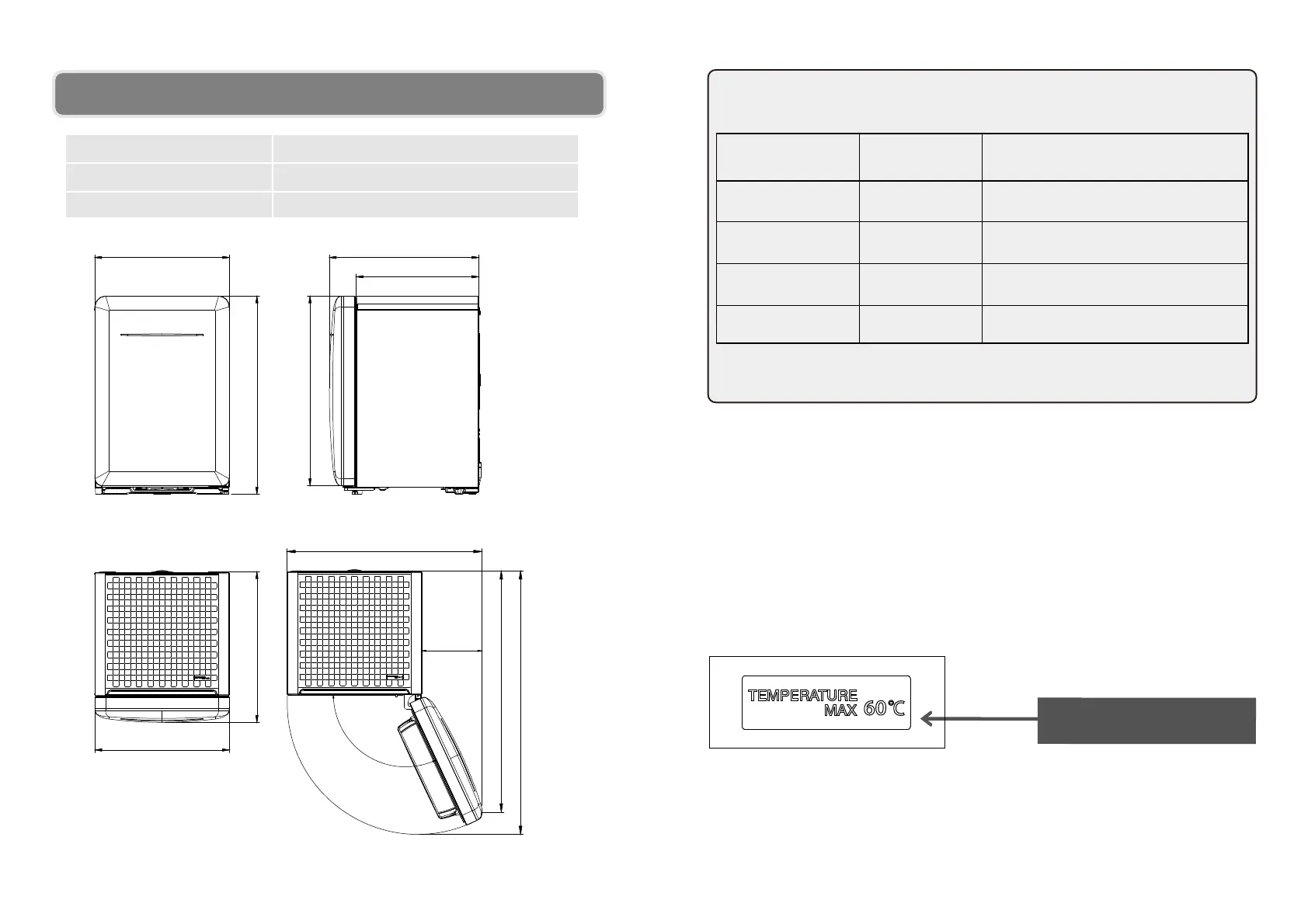 TEMPERATURE
MAX 60℃