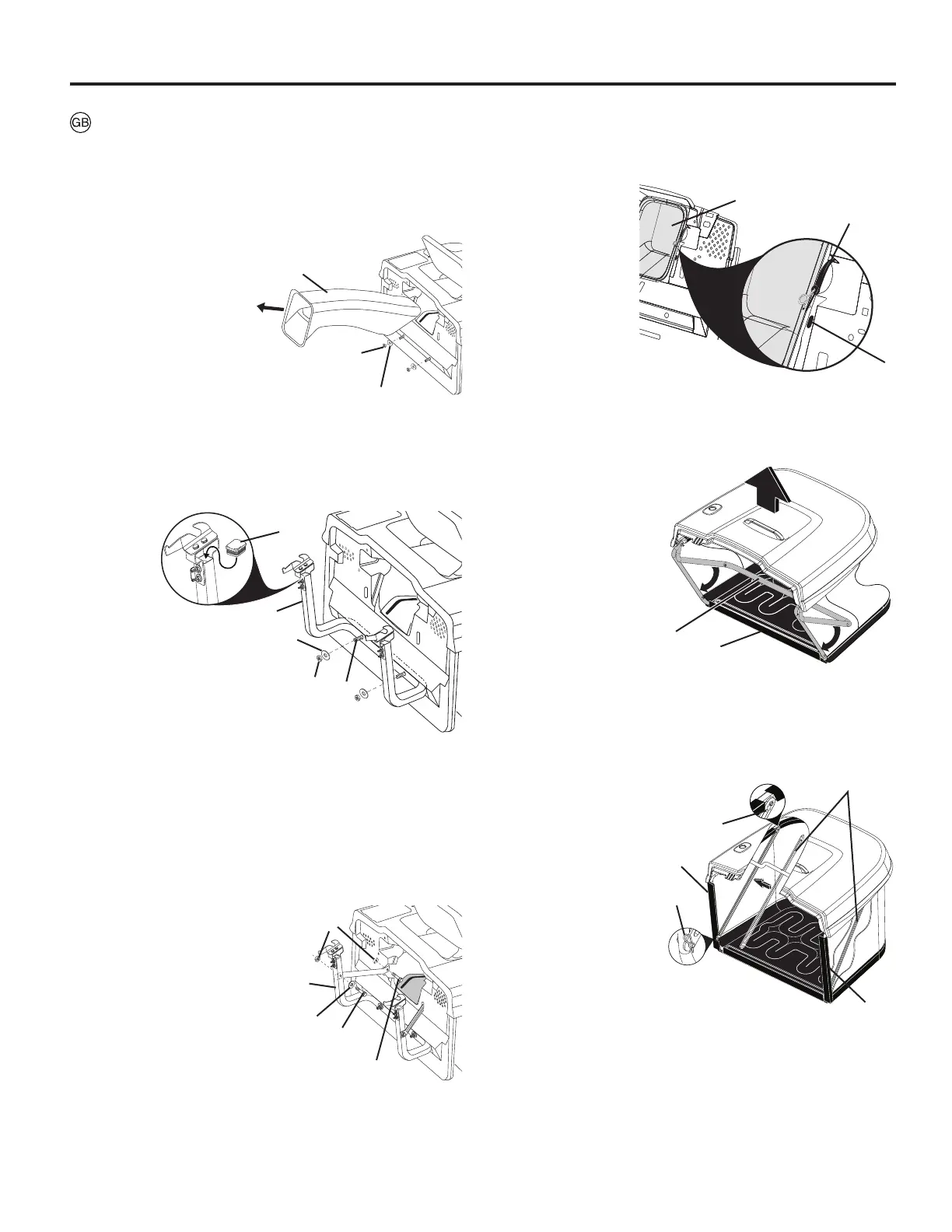 GB