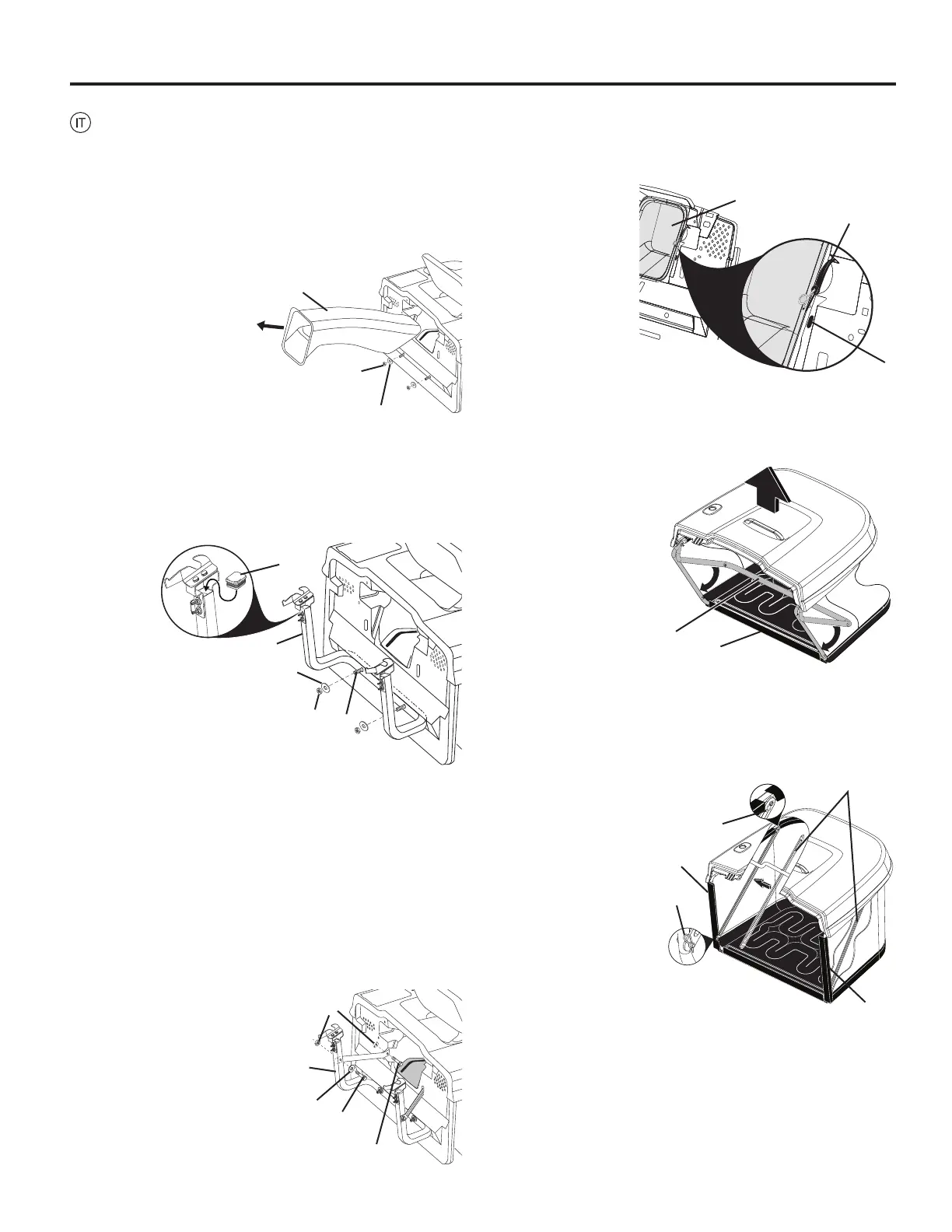 IT