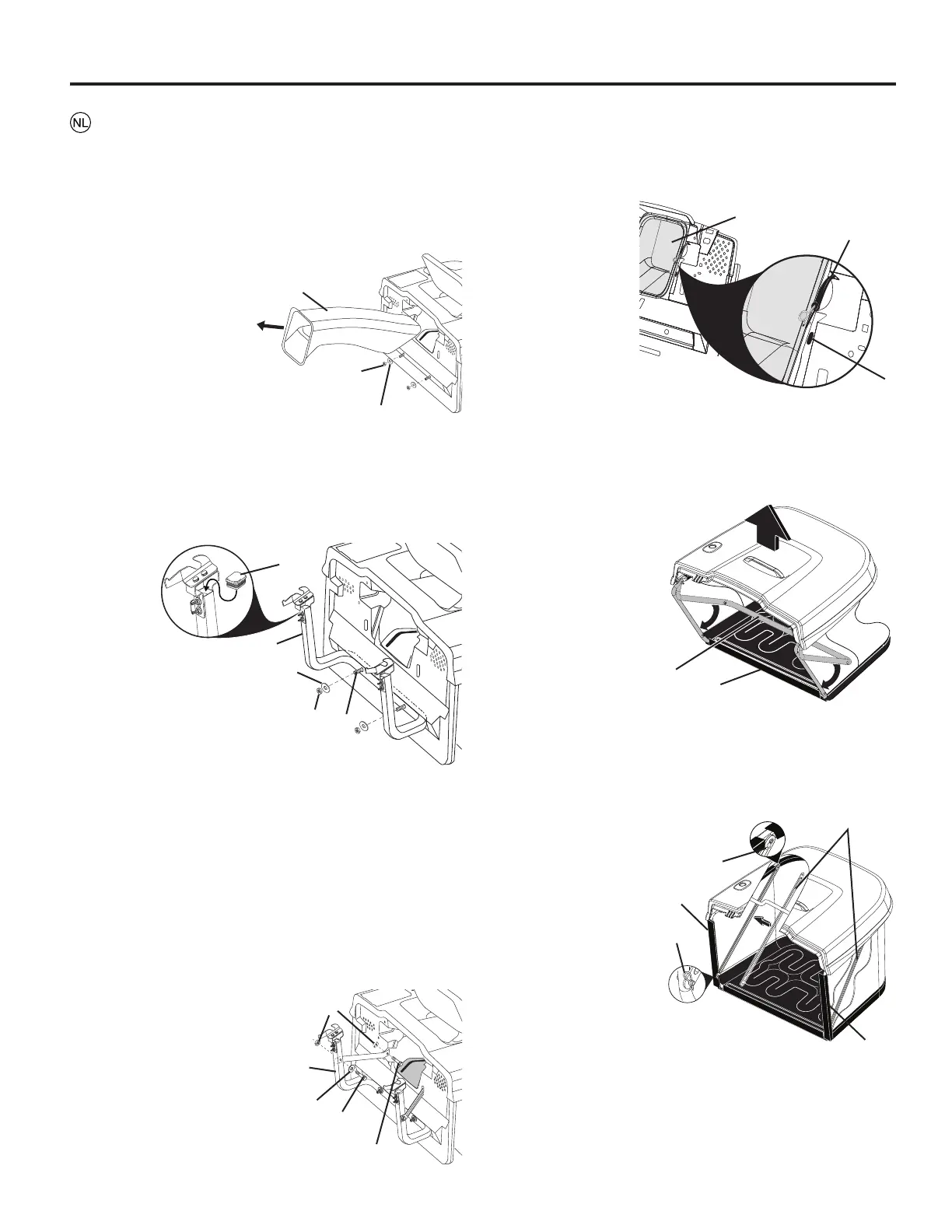 NL