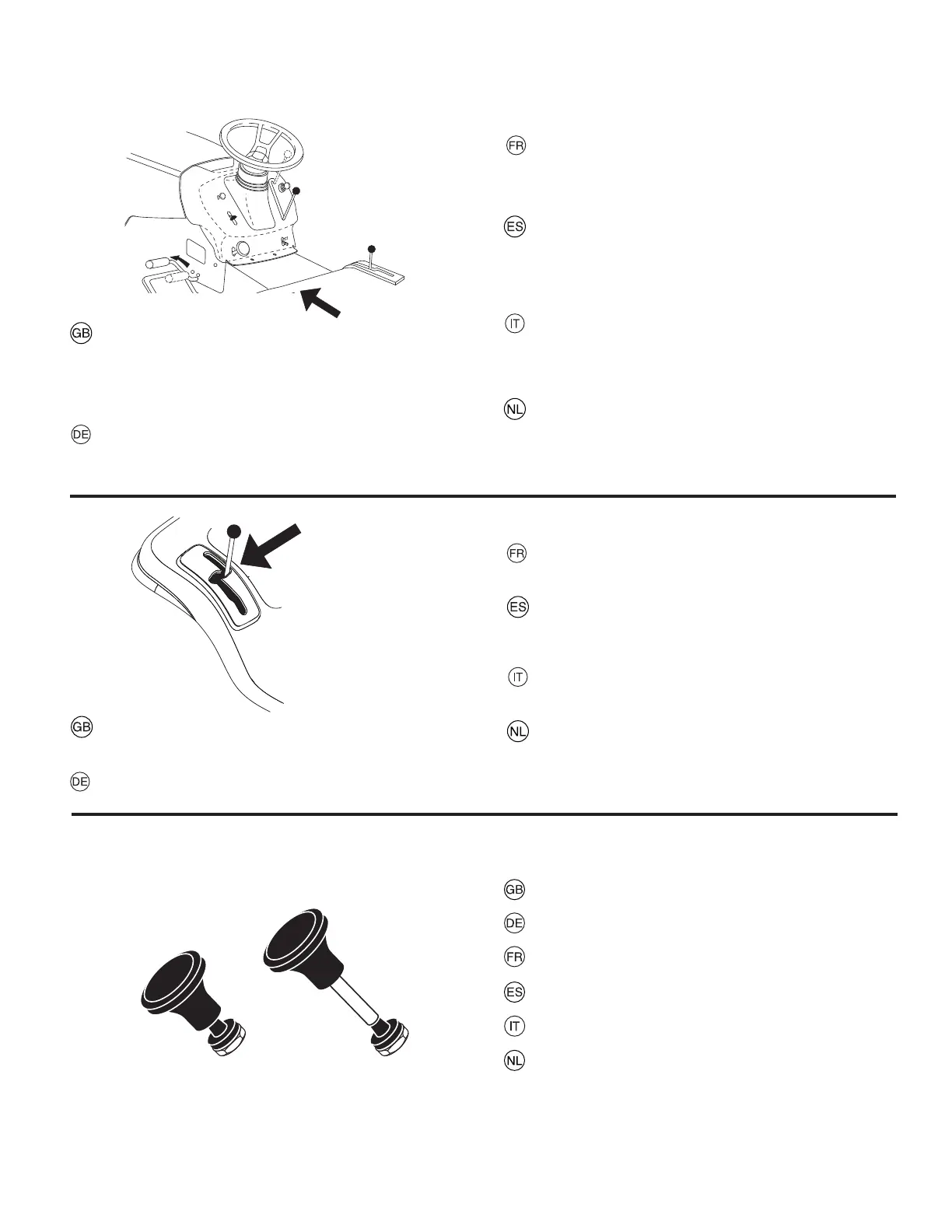 FR

ES

IT

NL

GB

DE

FR

ES

IT

NL

GB

DE

GB

DE

FR

ES

IT

NL