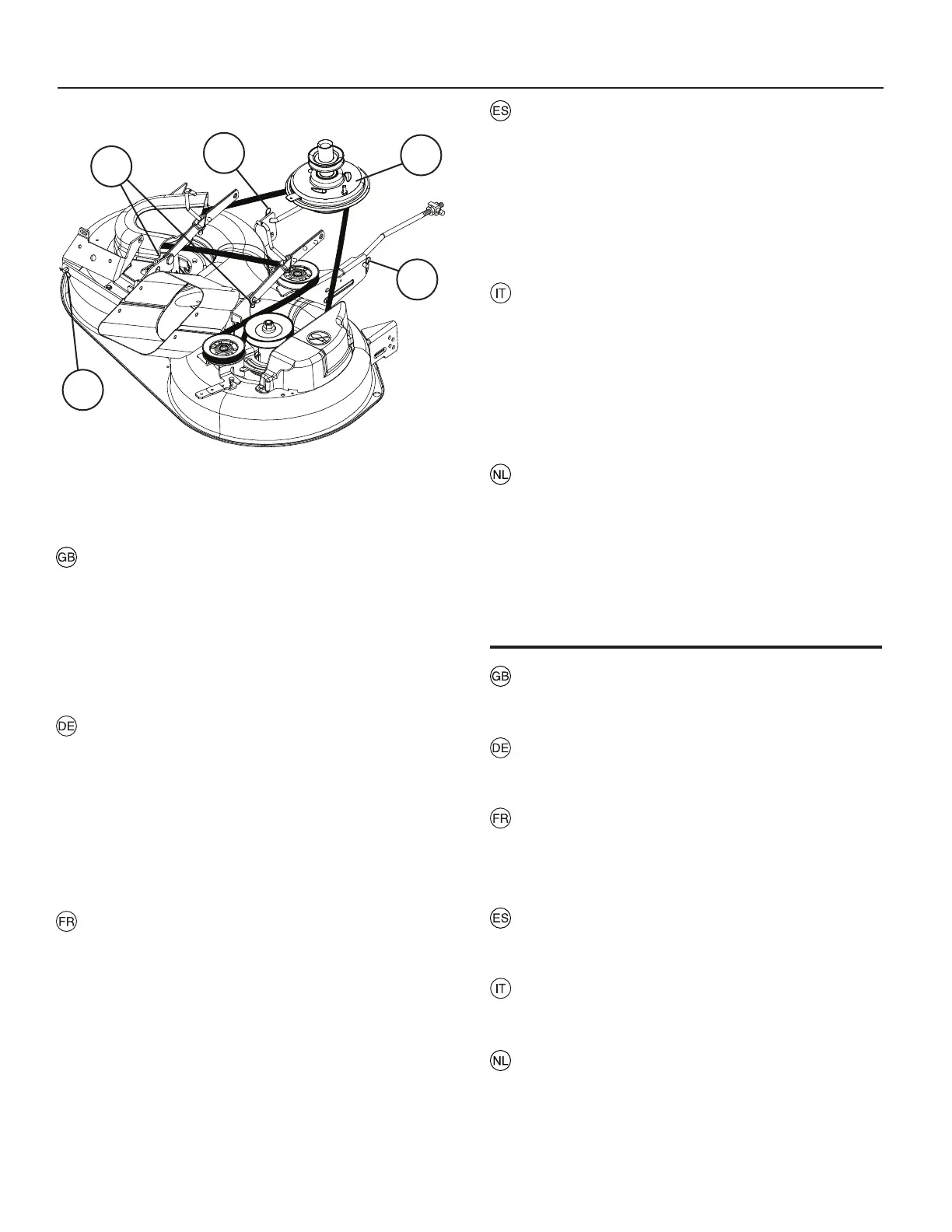 ES

IT

NL

GB

DE

FR

GB

DE

FR

ES

IT

NL