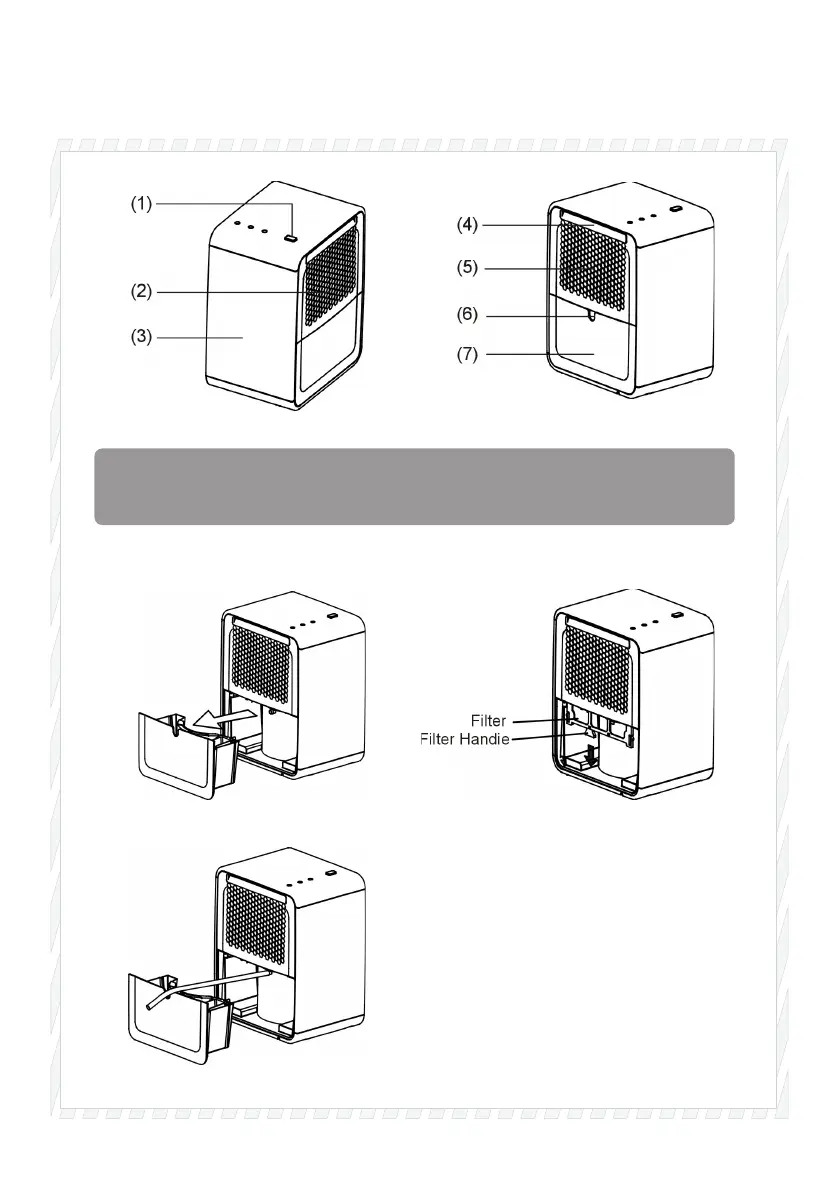 (1)
(2)
(3)
(4)
(5)
(6)
(7)

Filter
Filter Handie