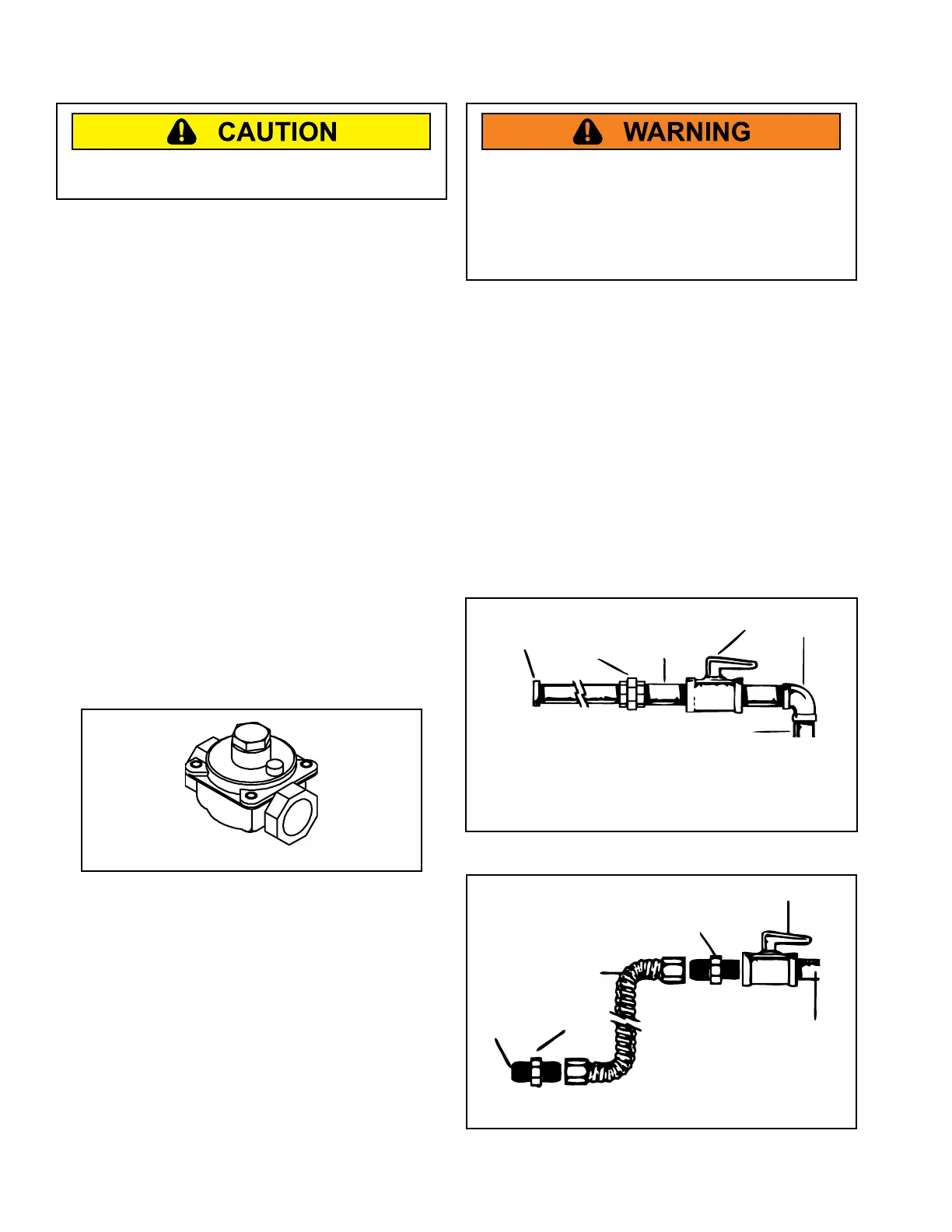 CAUTION

WARNING