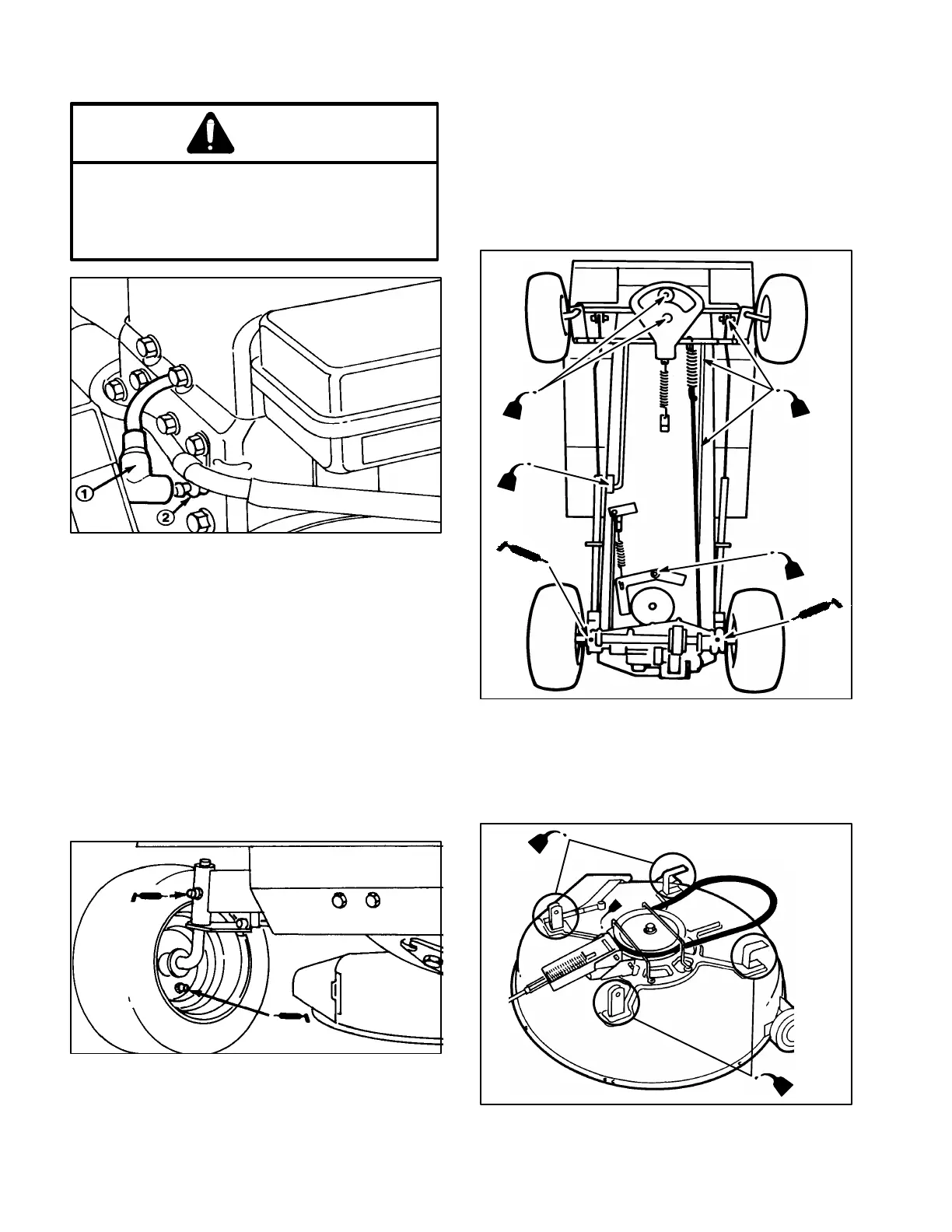 ①
②