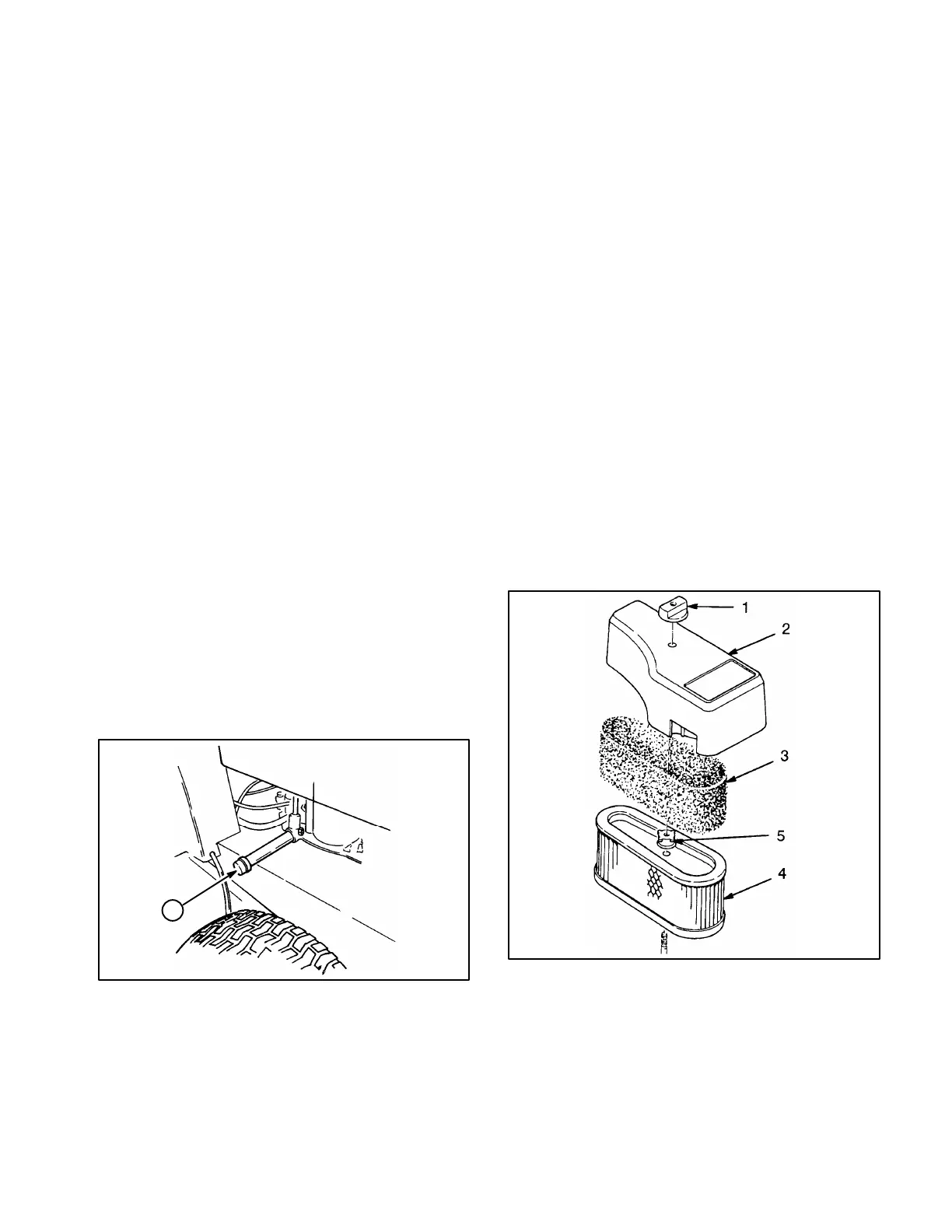 1
2
3
5
4