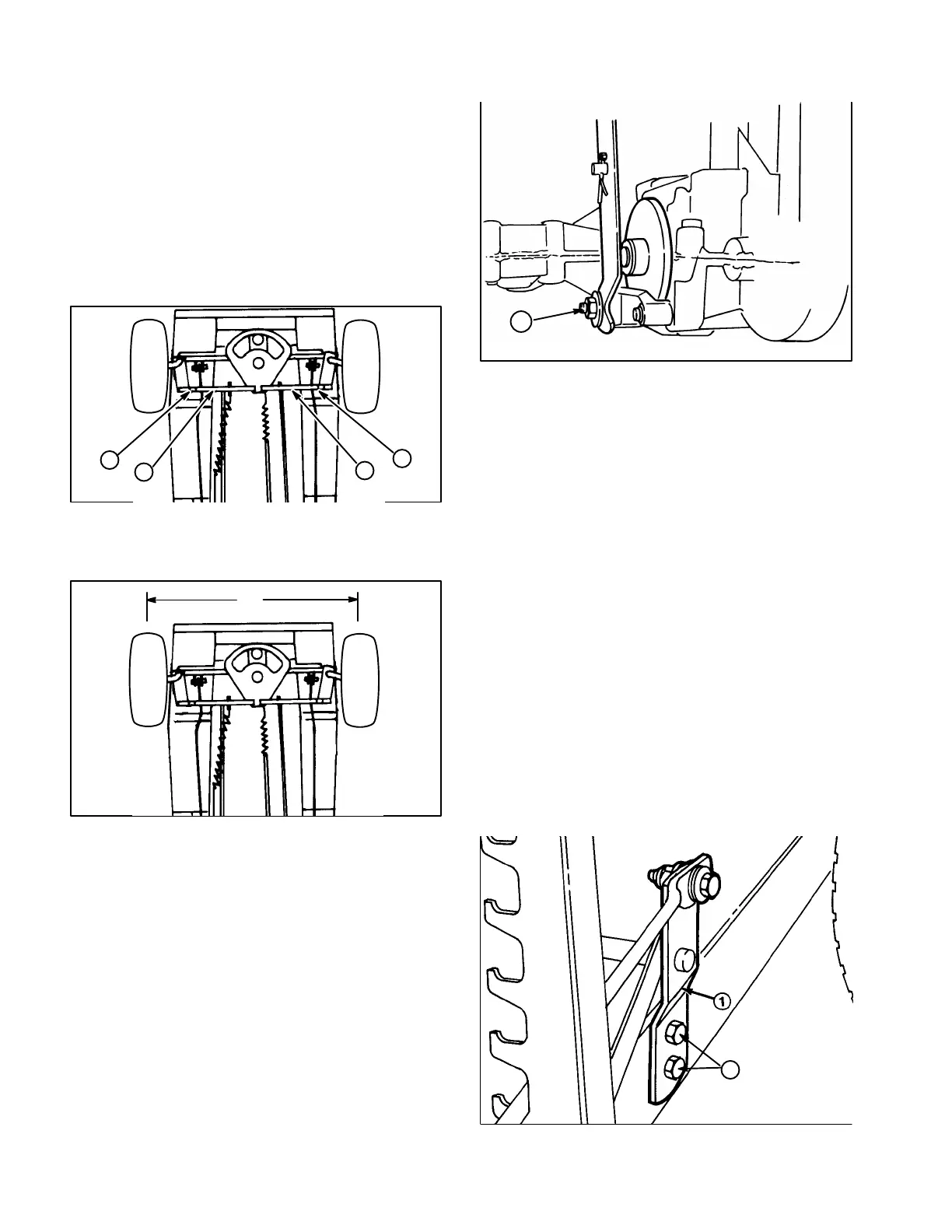 1