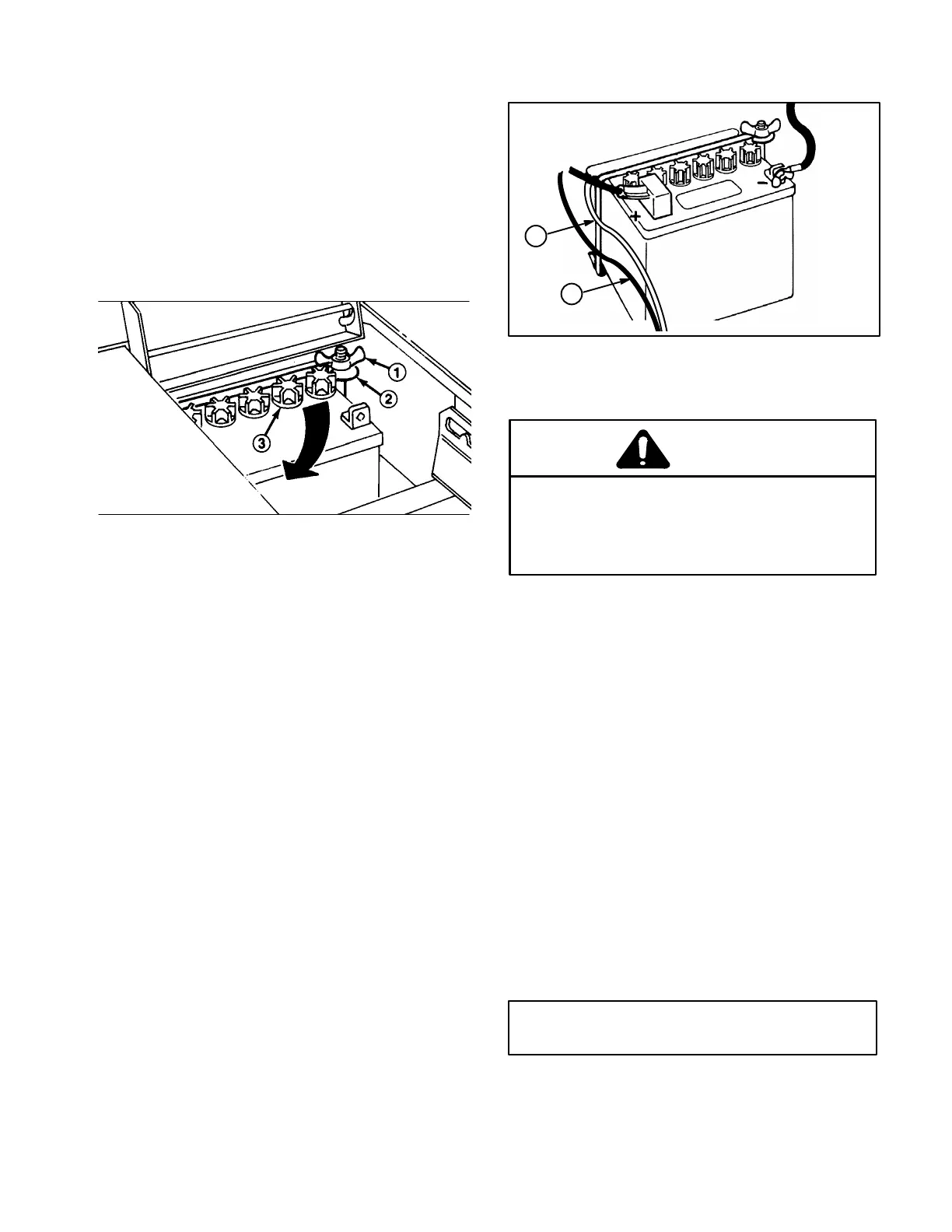 1
2
3

+
-