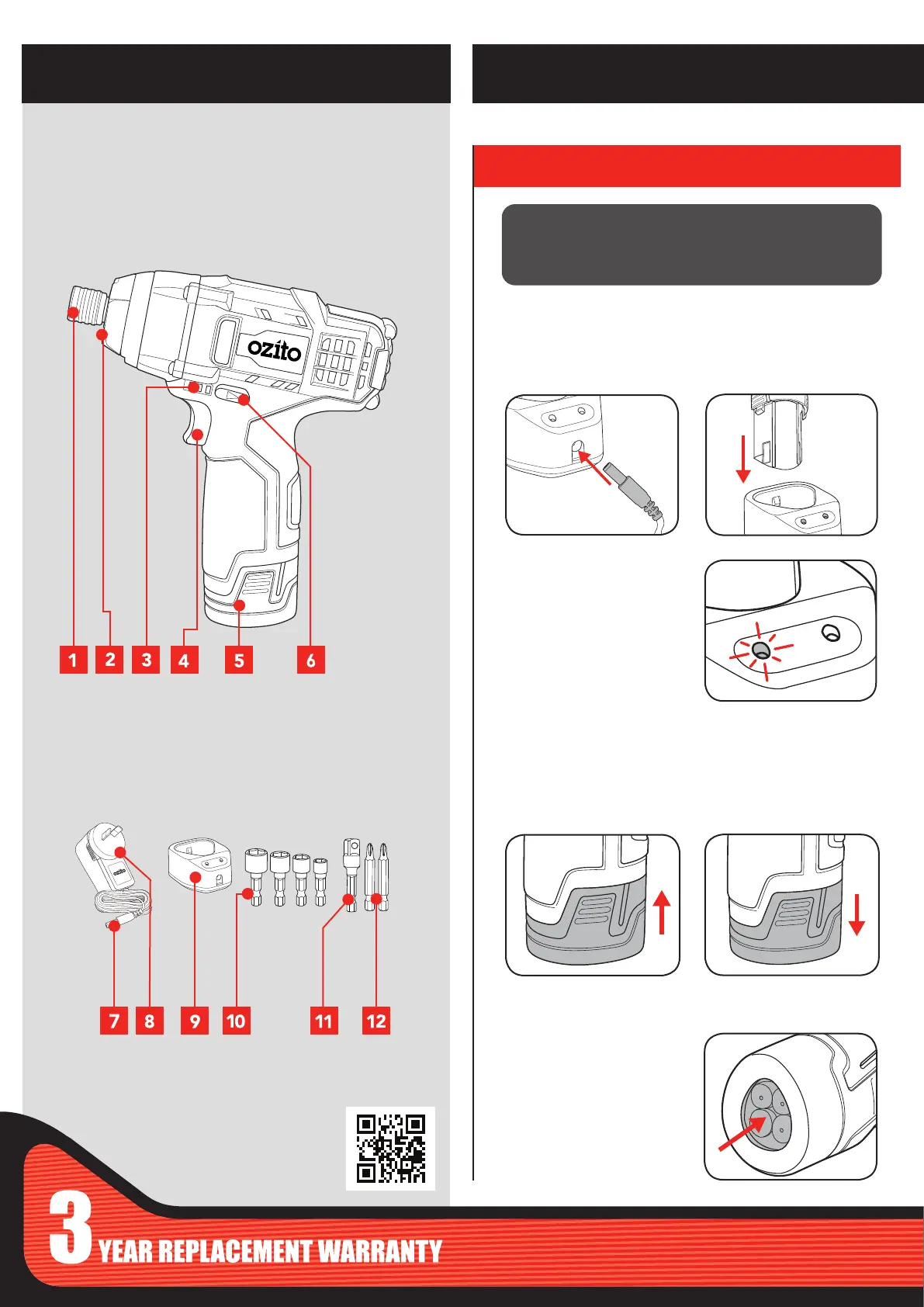 ozito

1
2
3
4
5
6

ozito

7
8
9
10
11
12

3 YEAR REPLACEMENT WARRANTY