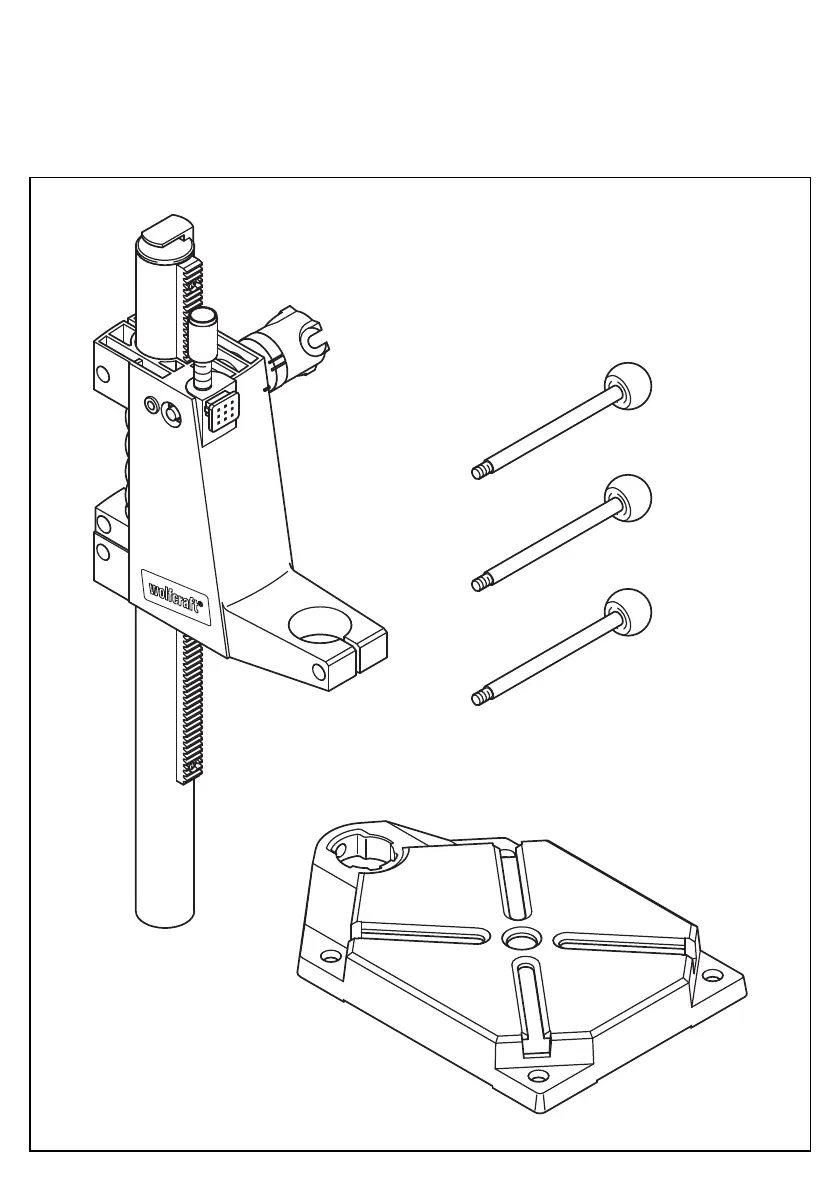 wolfcraft®