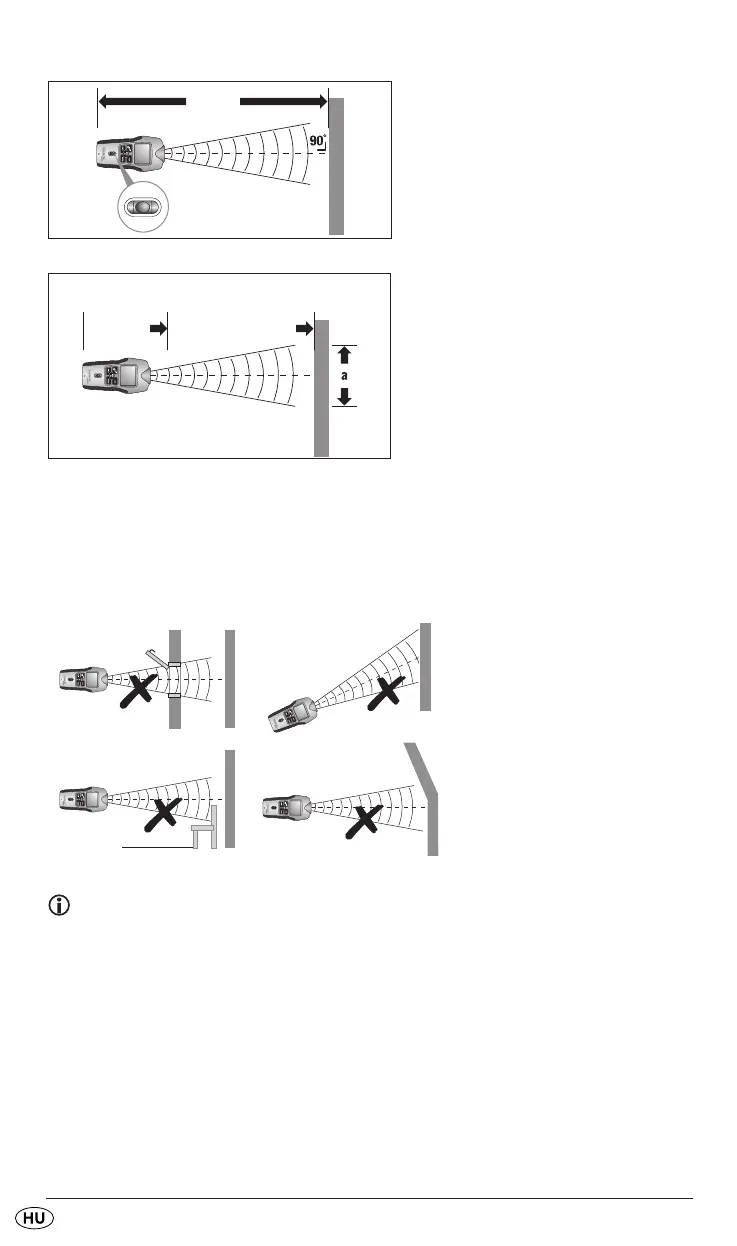 90°

a

HU