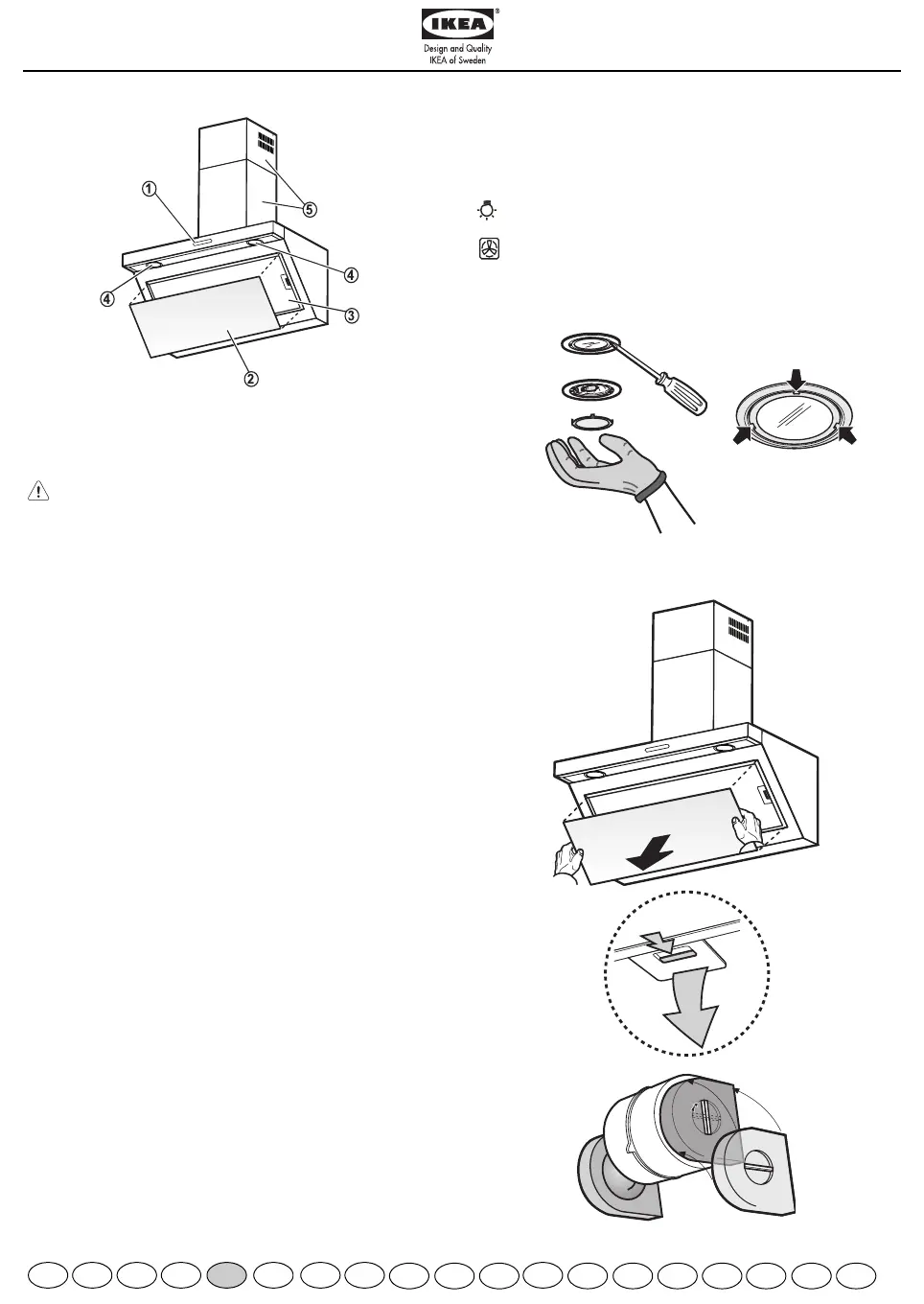 IKEA®
Design and Quality
IKEA of Sweden

1
5
4
4
3
2