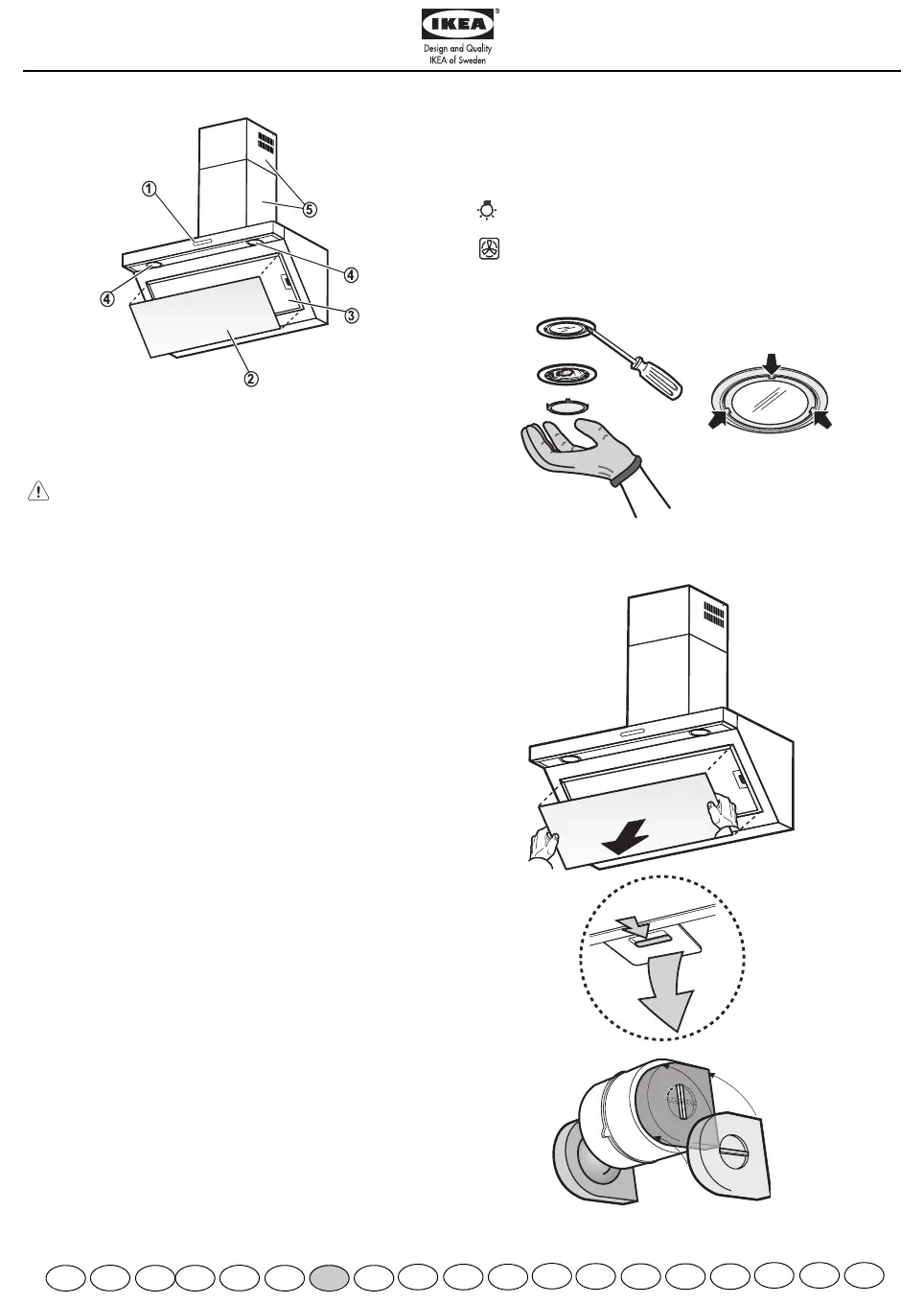 IKEA®
Design and Quality
IKEA of Sweden

1
5
4
4
3
2