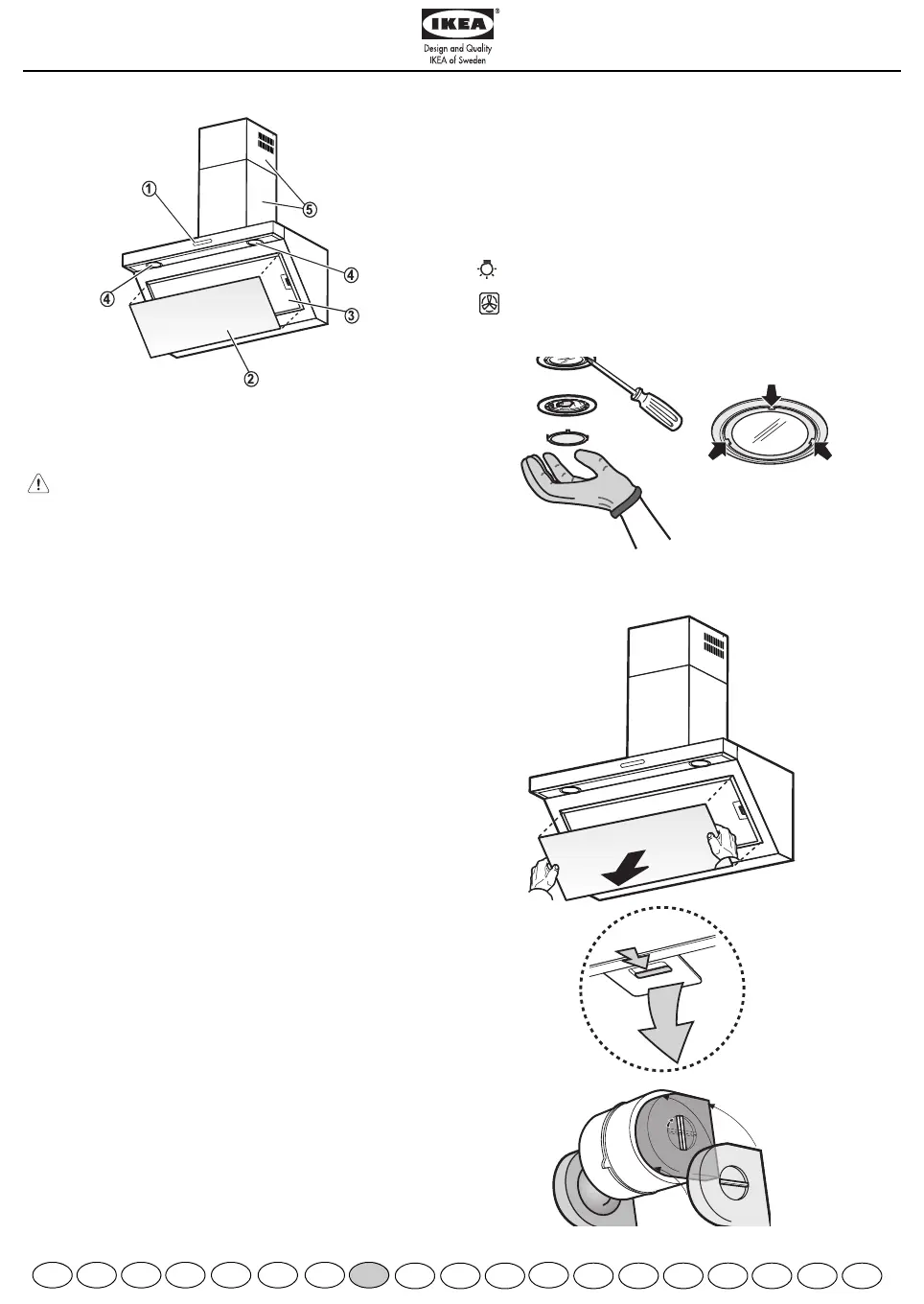 IKEA®
Design and Quality
IKEA of Sweden

1
5
4
4
3
2