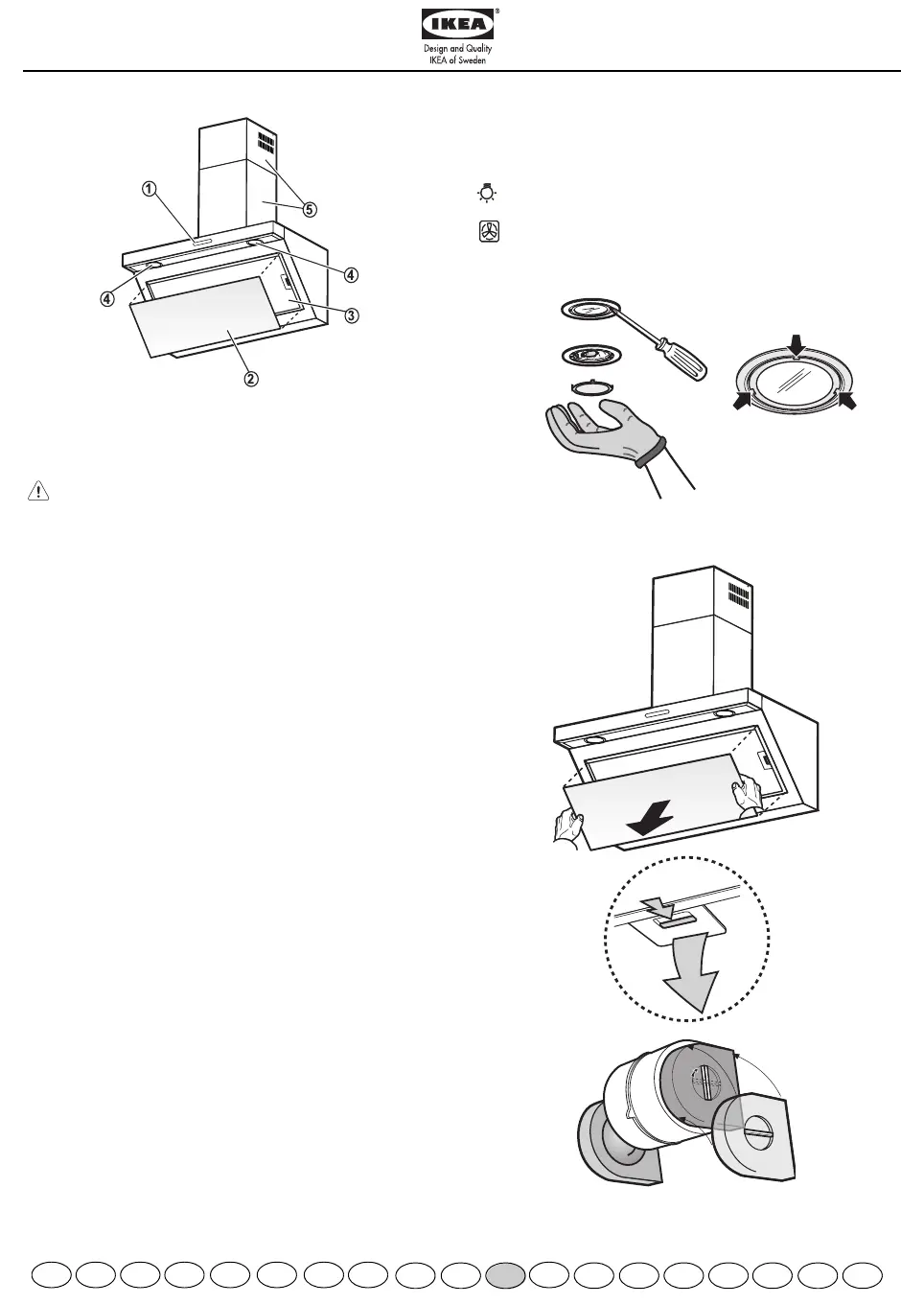 IKEA®
Design and Quality
IKEA of Sweden

1
5
4
4
3
2